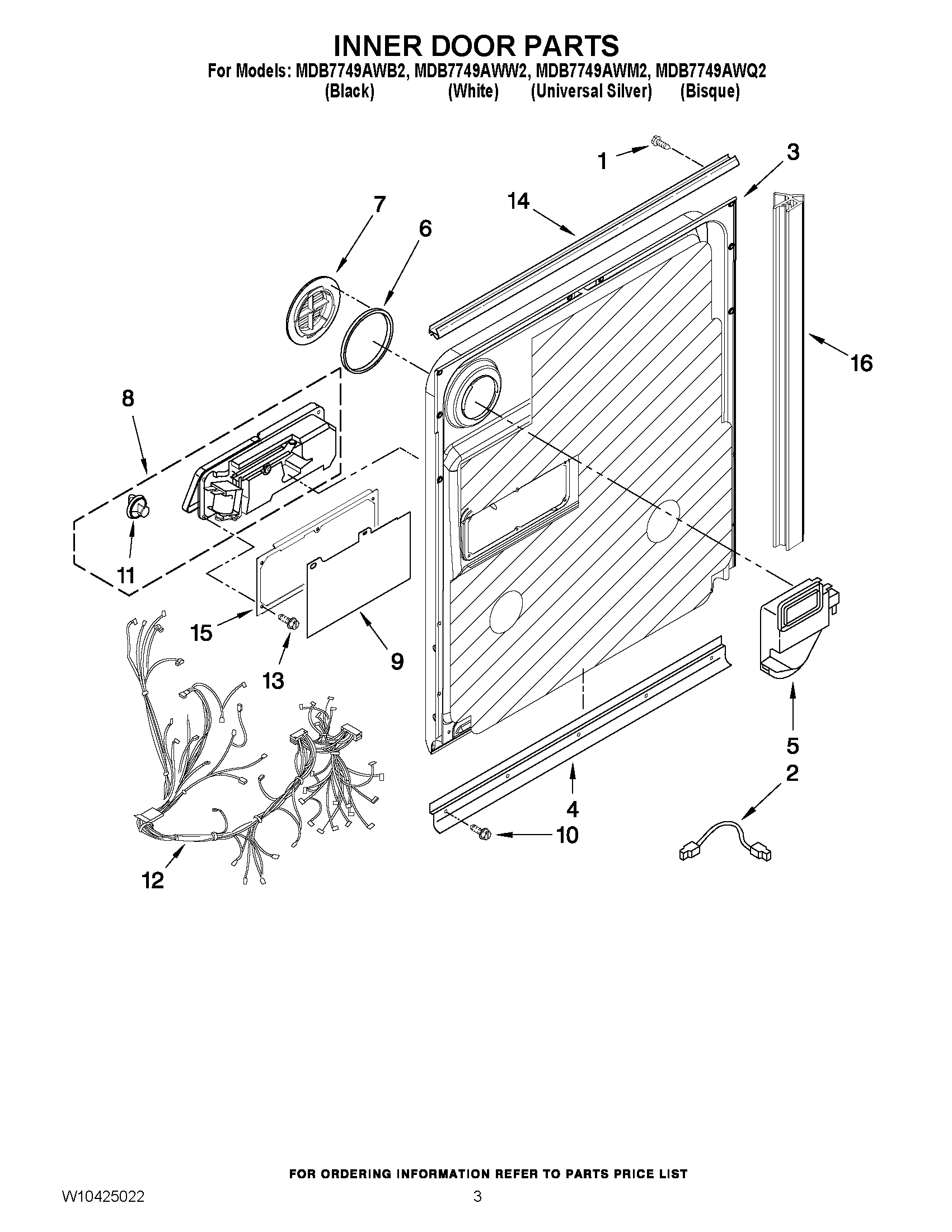 INNER DOOR PARTS
For Models: MDB7749AWB2, MDB7749AWW2, MDB7749AWM2, MDB7749AWQ2
(Black) (White) (Universal Silver) (Bisque)

1
3
14
7
6
16
8
11
15
13
9
5
2
4
10
12

FOR ORDERING INFORMATION REFER TO PARTS PRICE LIST
W10425022
3