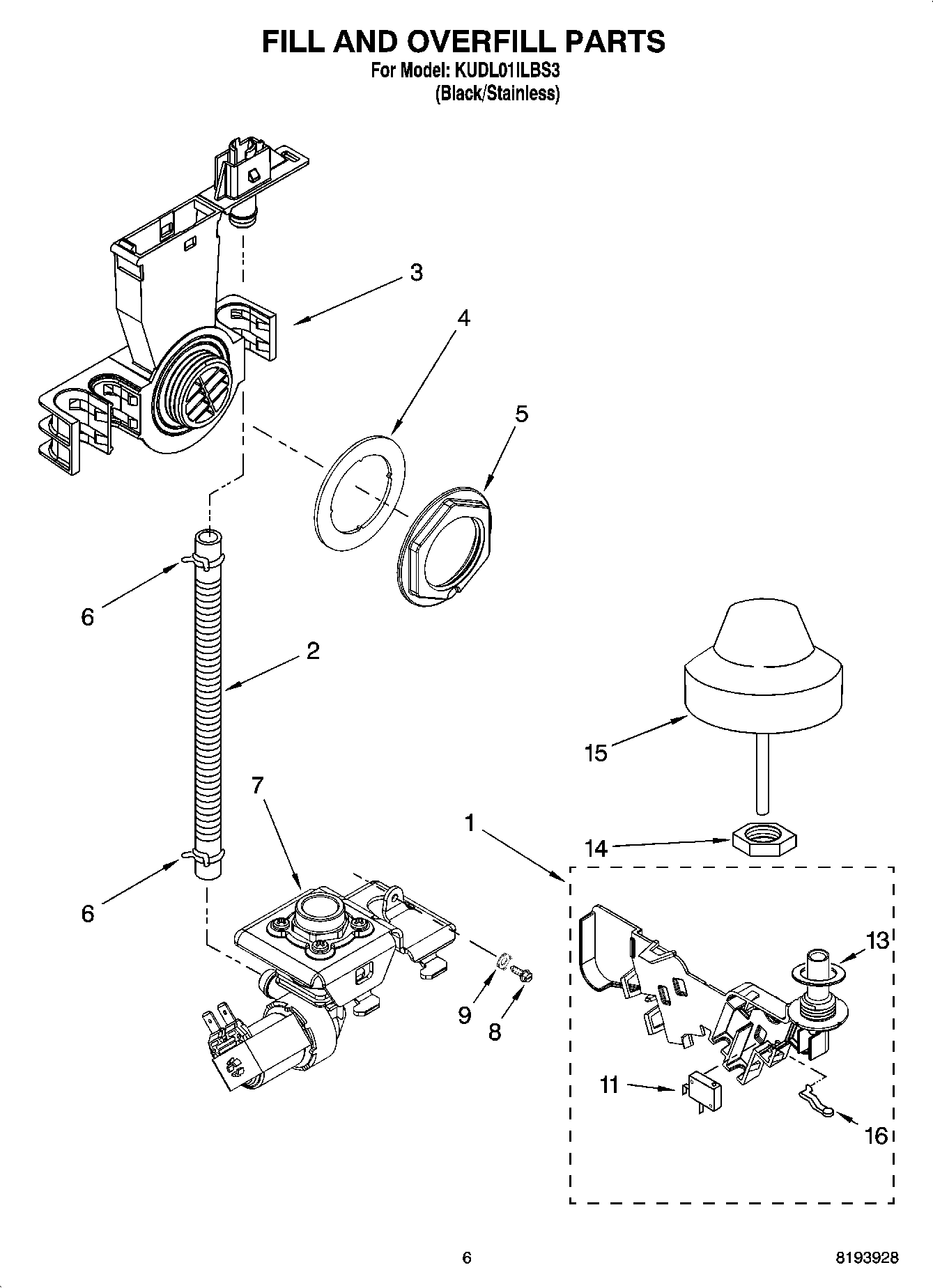 FILL AND OVERFILL PARTS
For Model: KUDL01ILBS3
(Black/Stainless)

3
4
5
6
2
15
7
1
14
6
13
9
8
11
16

6
8193928