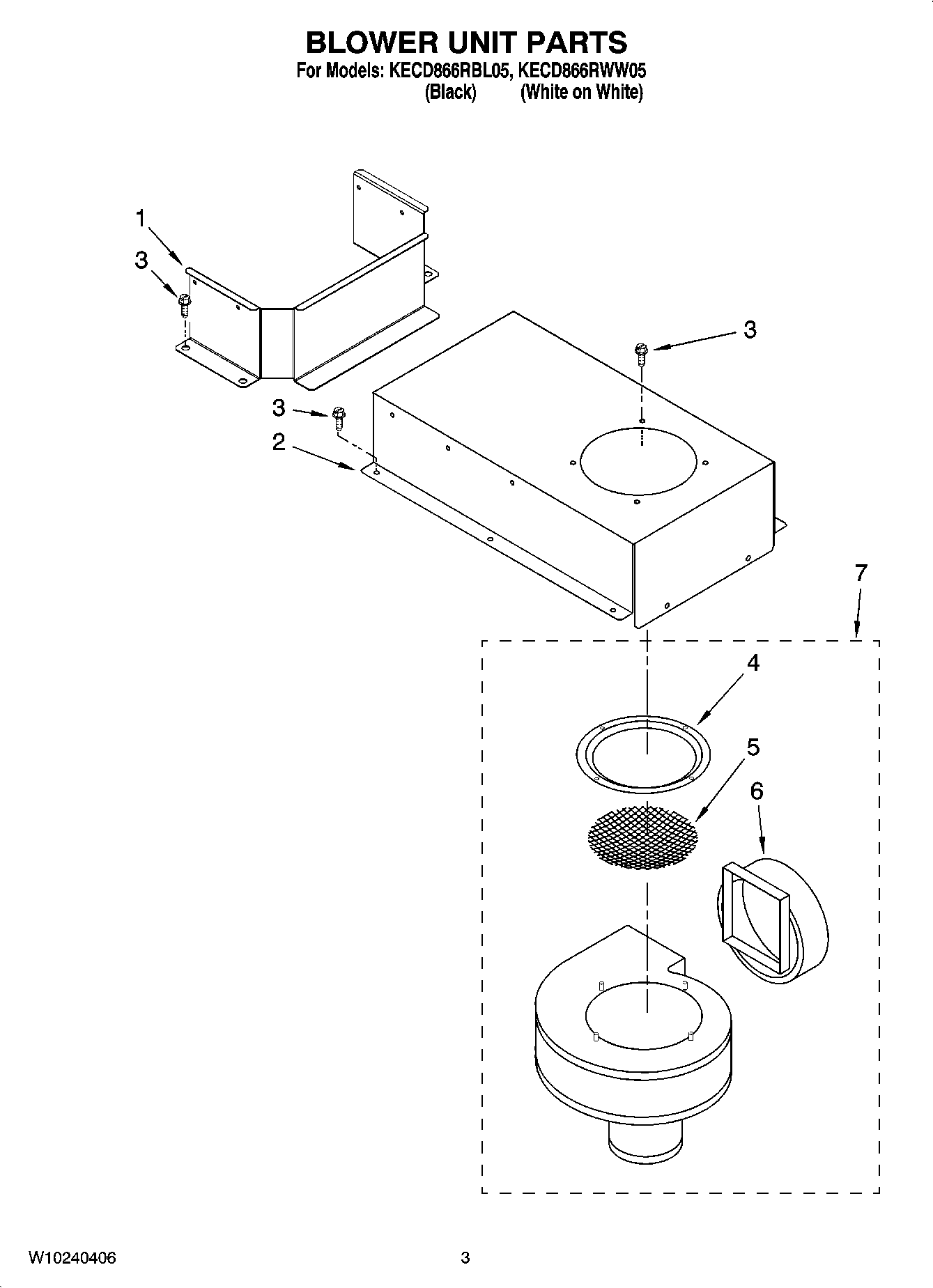 BLOWER UNIT PARTS
For Models: KECD866RBL05, KECD866RWW05
(Black) (White on White)

1
3
3
3
2
7
4
5
6

W10240406
3