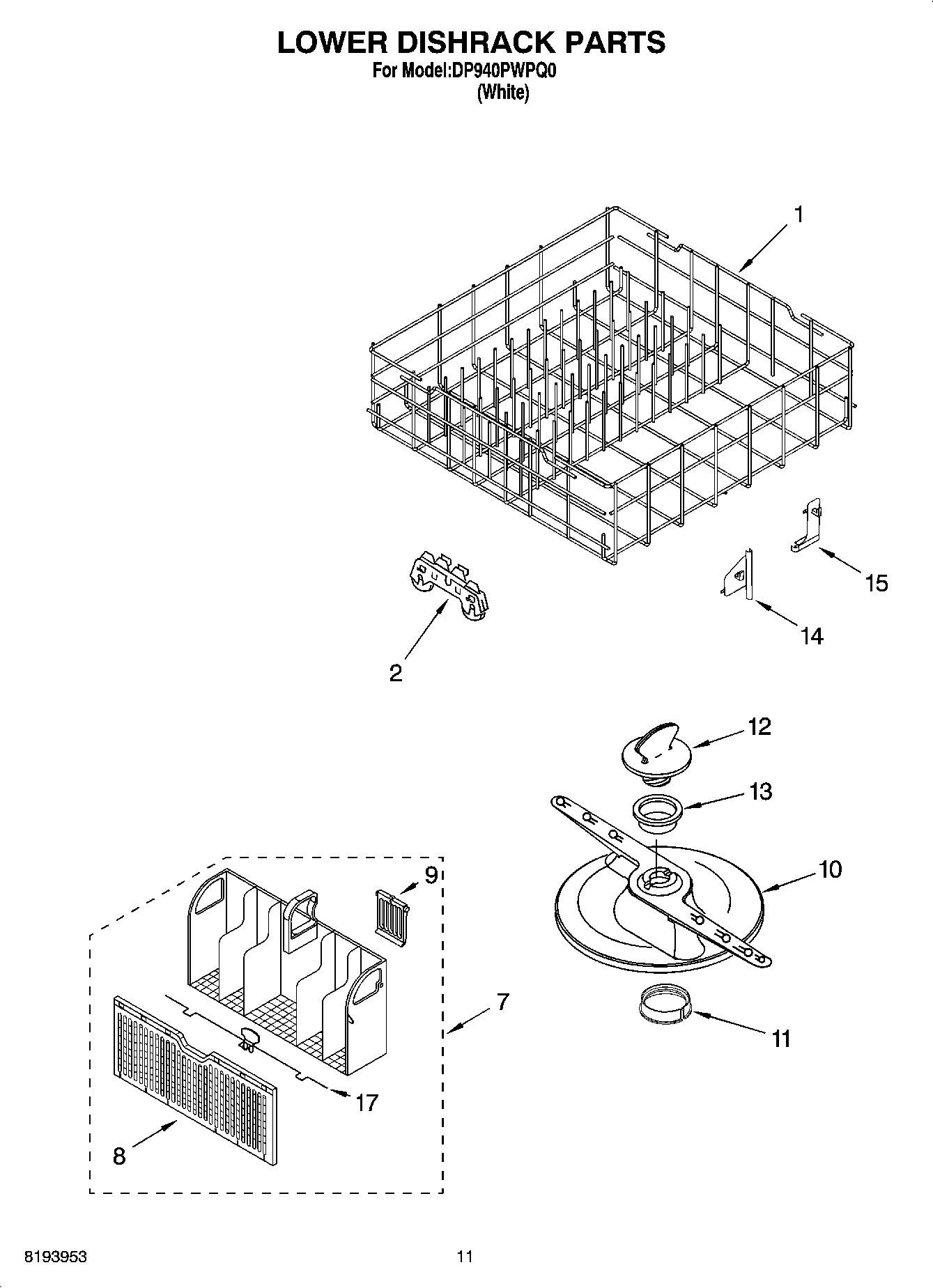 LOWER DISHRACK PARTS
For Model:DP940PWPQ0
(White)

1

15

14

2

12

13

10

9

7

11

17

8

8193953

11