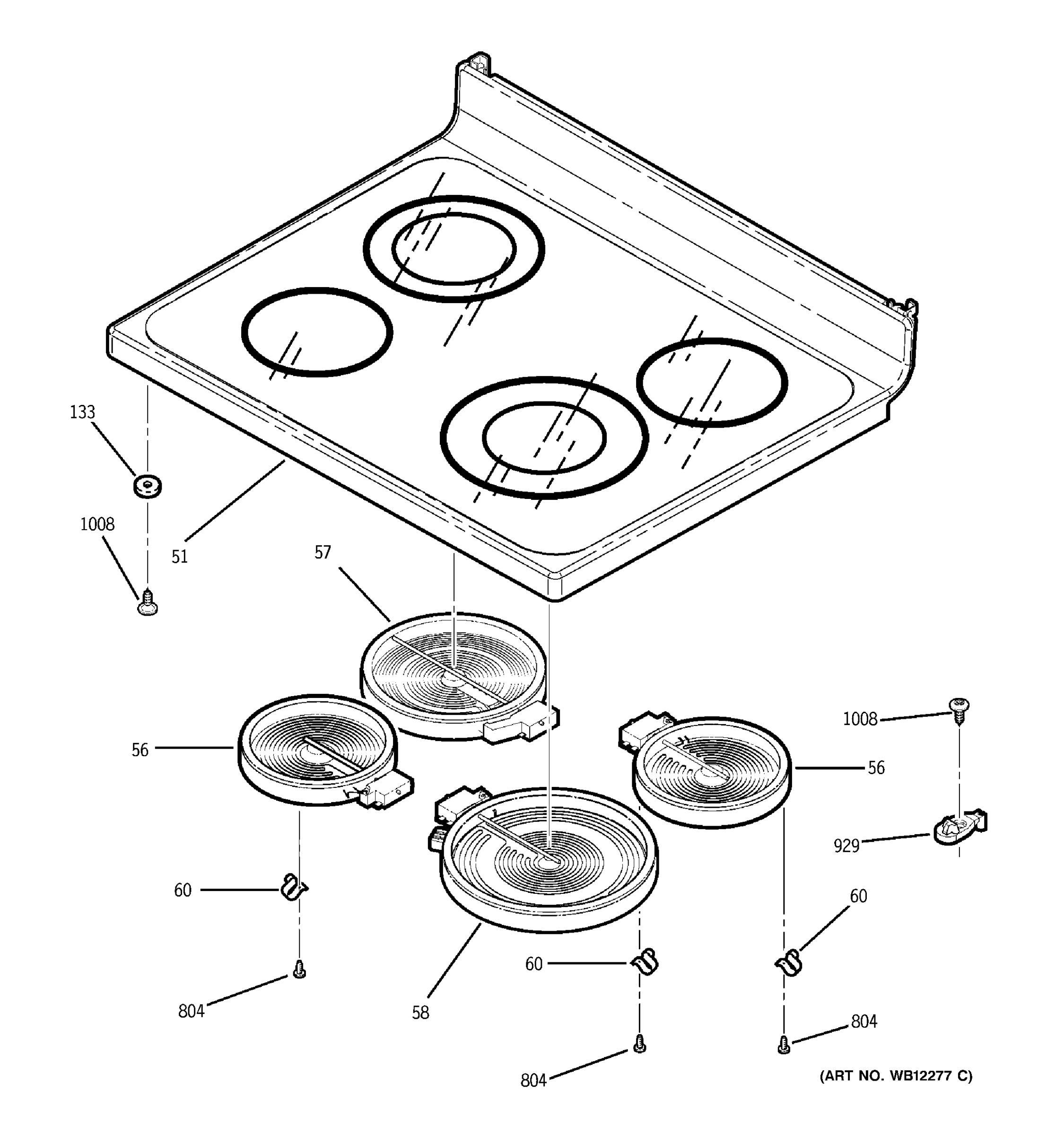 133

1008

51

57

56

1008

56

929

60

60

60

804

58

804

804

(ART NO. WB12277 C)