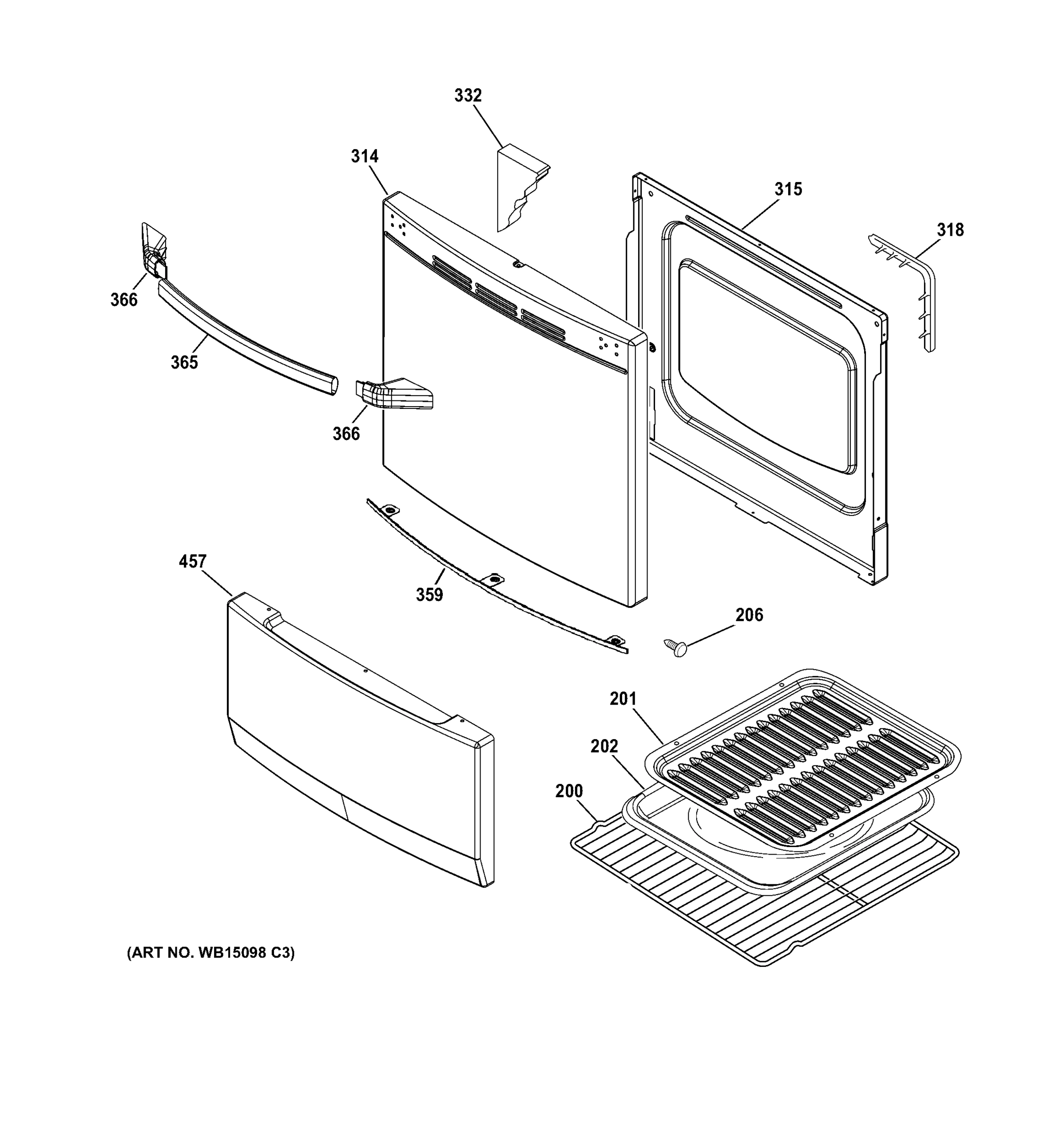 332

314

315

318

366

365

366

457

359

206

201

202

200

(ART NO. WB15098 C3)