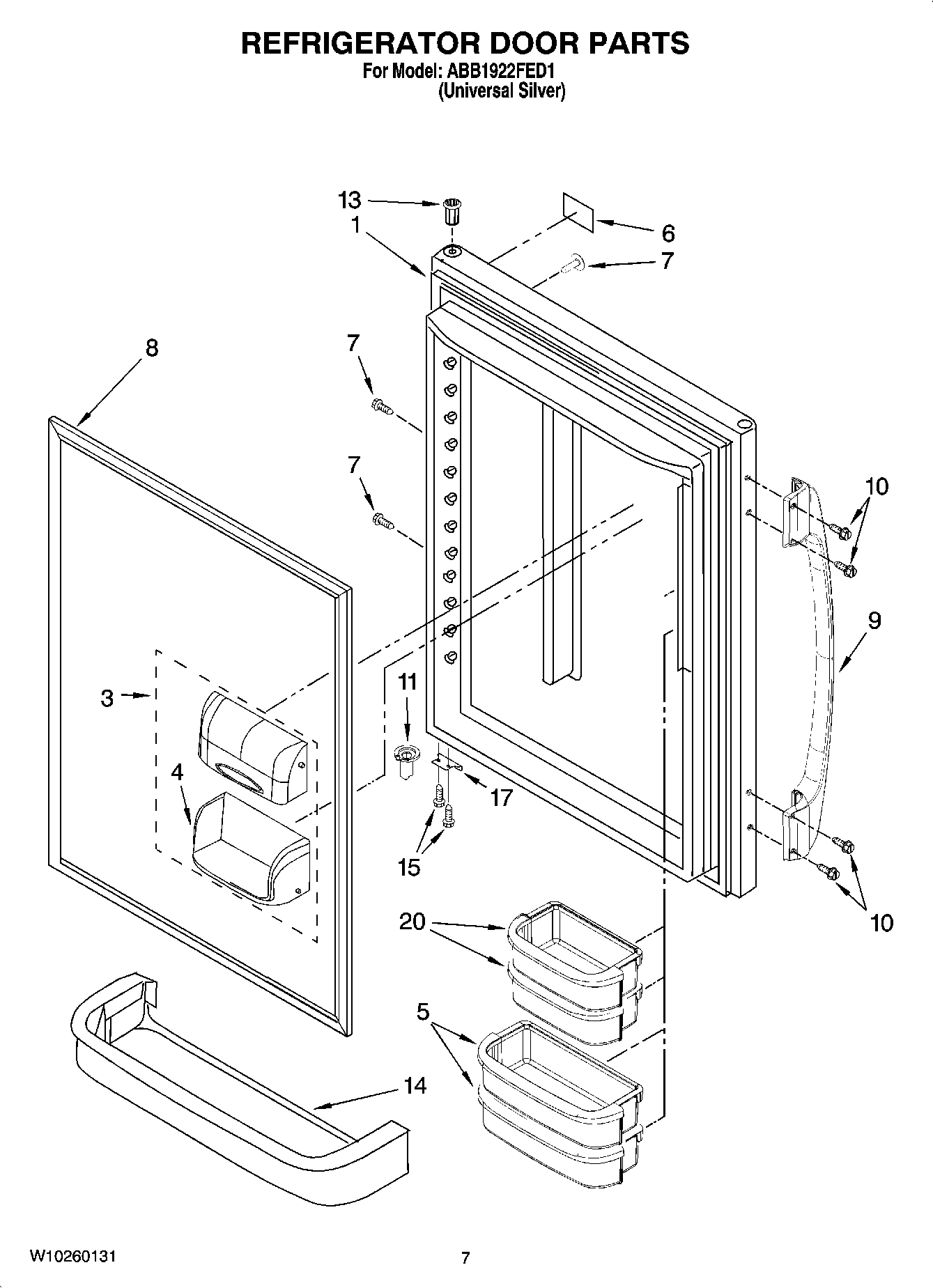 REFRIGERATOR DOOR PARTS
For Model: ABB1922FED1
(Universal Silver)

13
1
6
7
8
7
7
10
9
3
11
4
17
15
10
20
5
14

W10260131
7