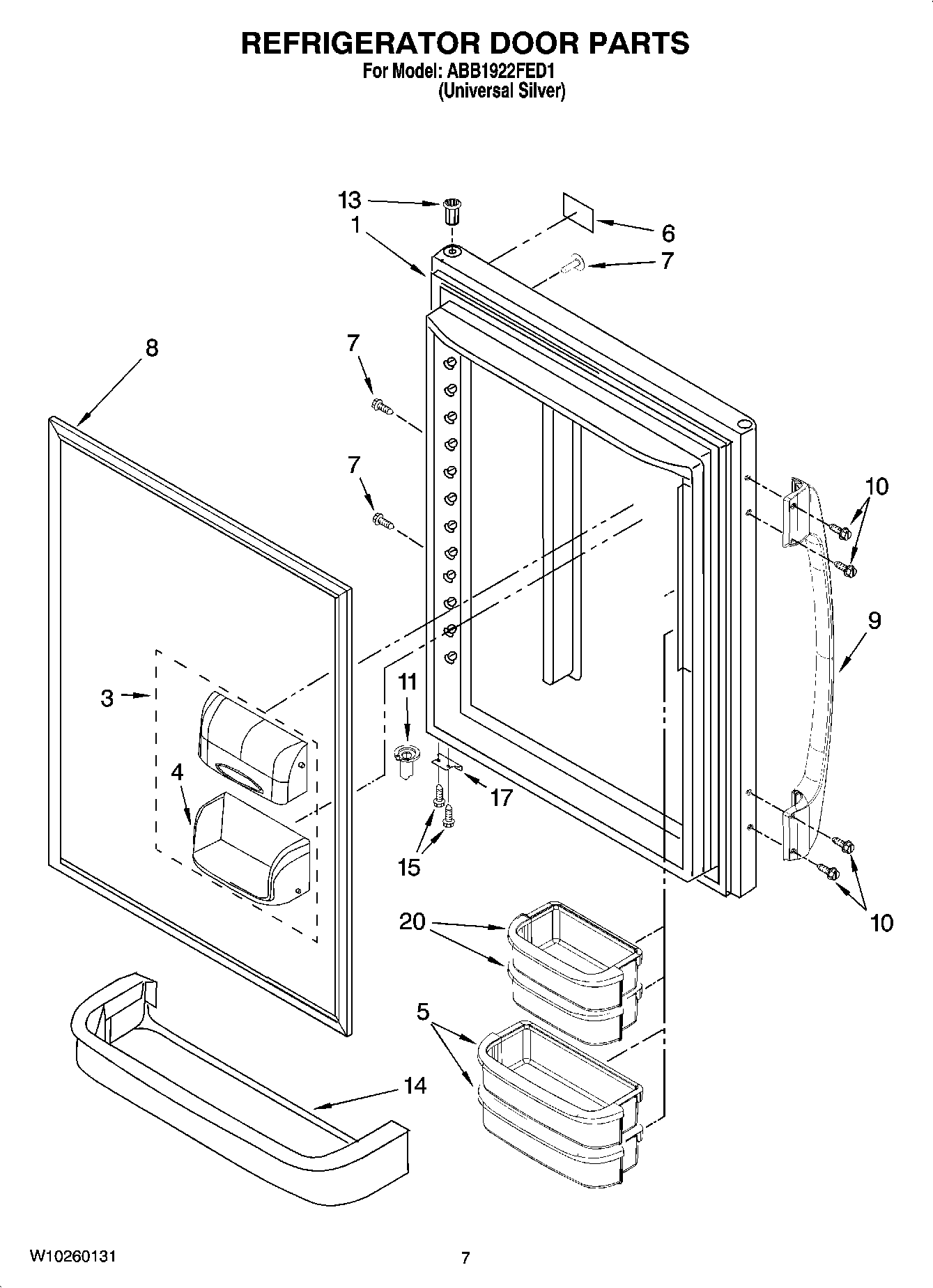 REFRIGERATOR DOOR PARTS
For Model: ABB1922FED1
(Universal Silver)

13
1
6
7
8
7
7
10
9
3
11
4
17
15
10
20
5
14

W10260131
7