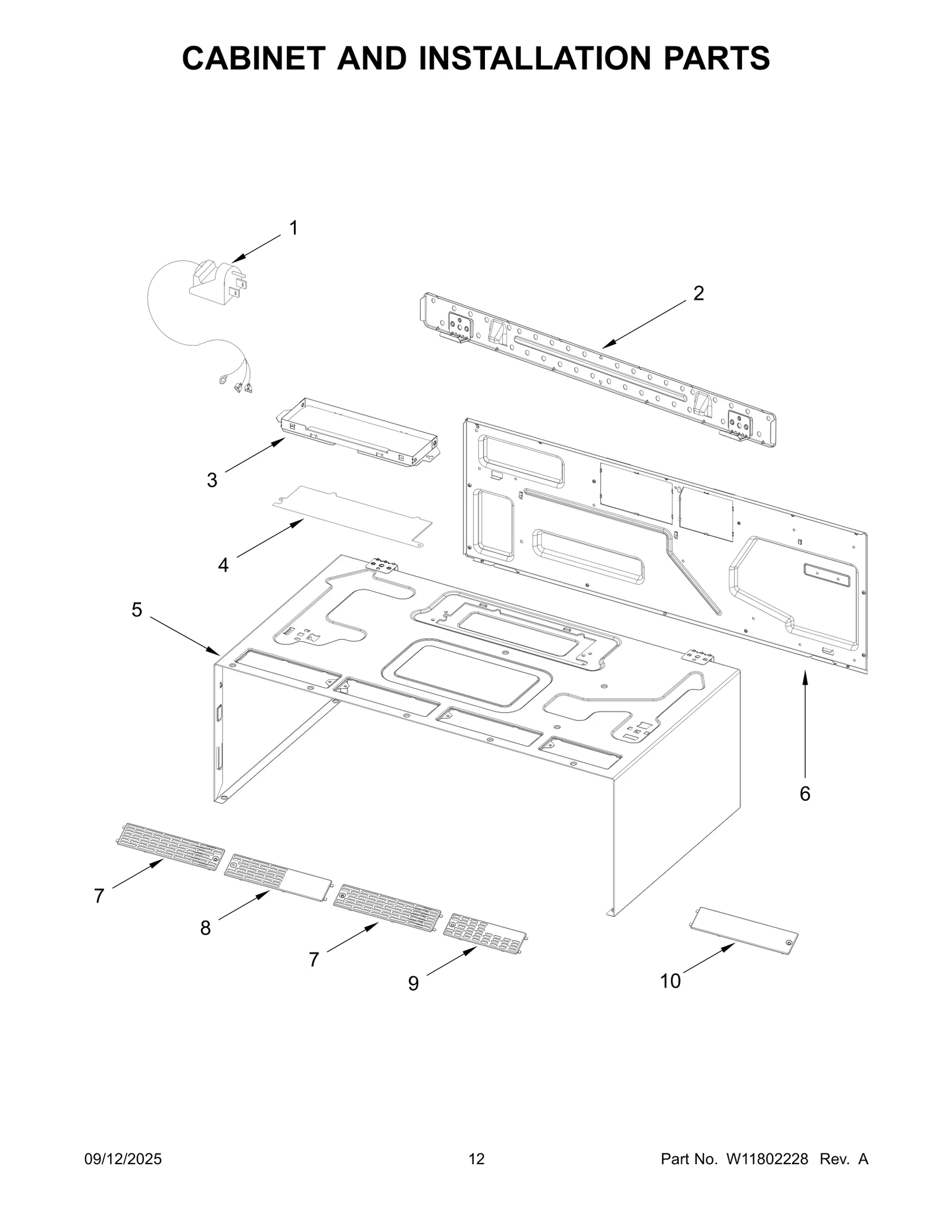 CABINET AND INSTALLATION PARTS

1

2

3

4

5

6

7

8

7

9

10

09/12/2025

12

Part No. W11802228 Rev. A