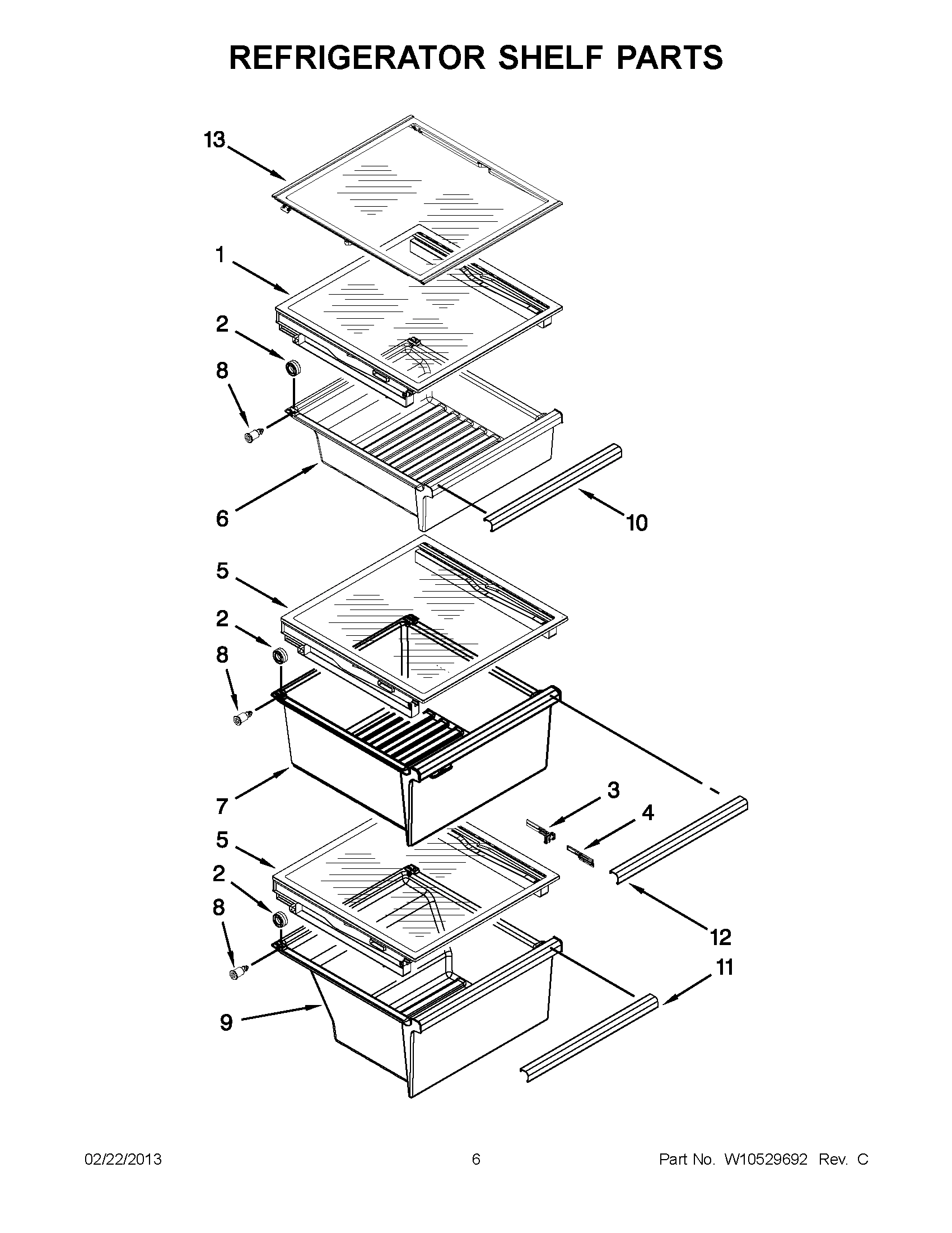 REFRIGERATOR SHELF PARTS

13

1

2

8

6

10

5

2

8

7

3

4

5

2

8

12

11

9

02/22/2013 6 Part No. W10529692 Rev. C