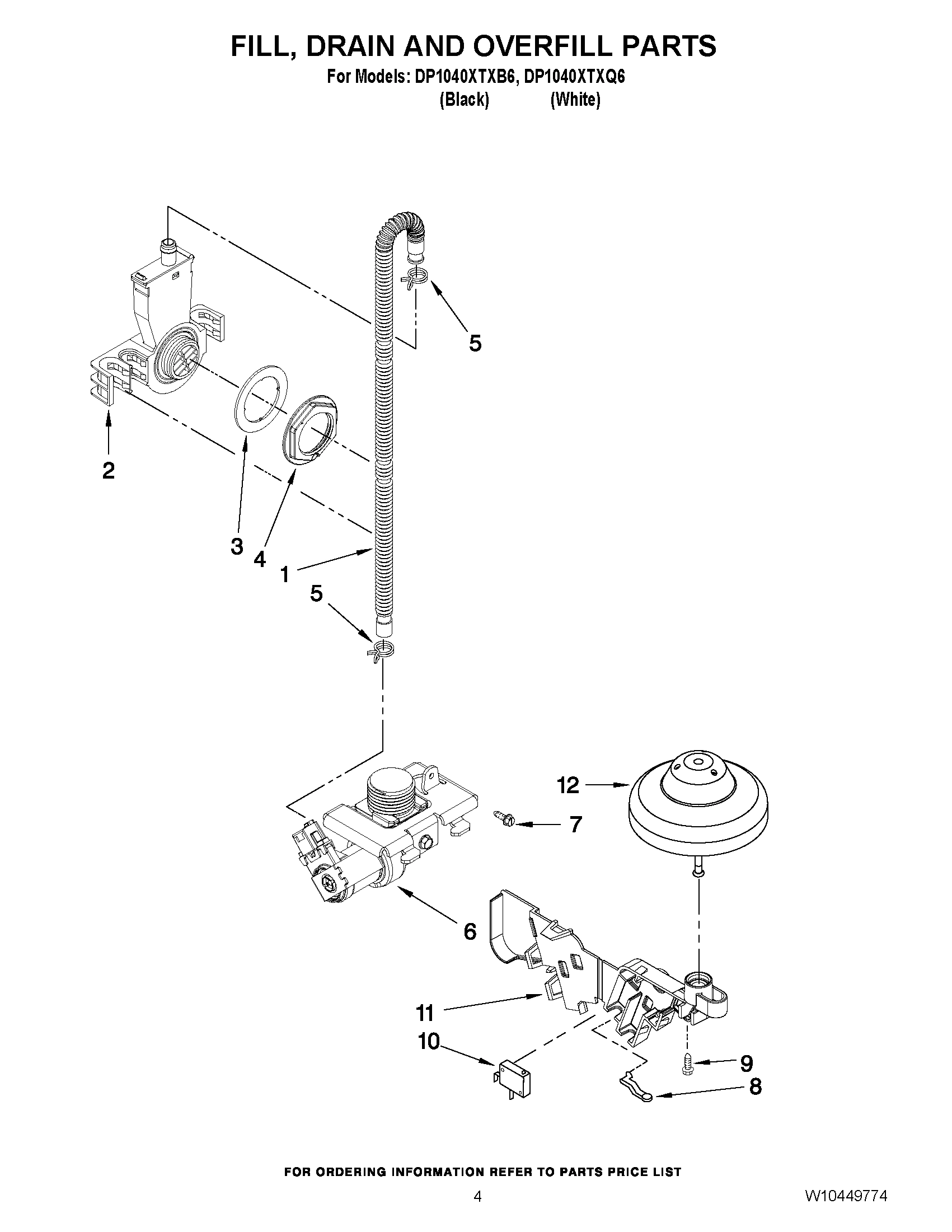 FILL, DRAIN AND OVERFILL PARTS

For Models: DP1040XTXB6, DP1040XTXQ6
(Black) (White)

5

2

3

4

1

5

12

7

6

11

10

9

8

FOR ORDERING INFORMATION REFER TO PARTS PRICE LIST

4

W10449774