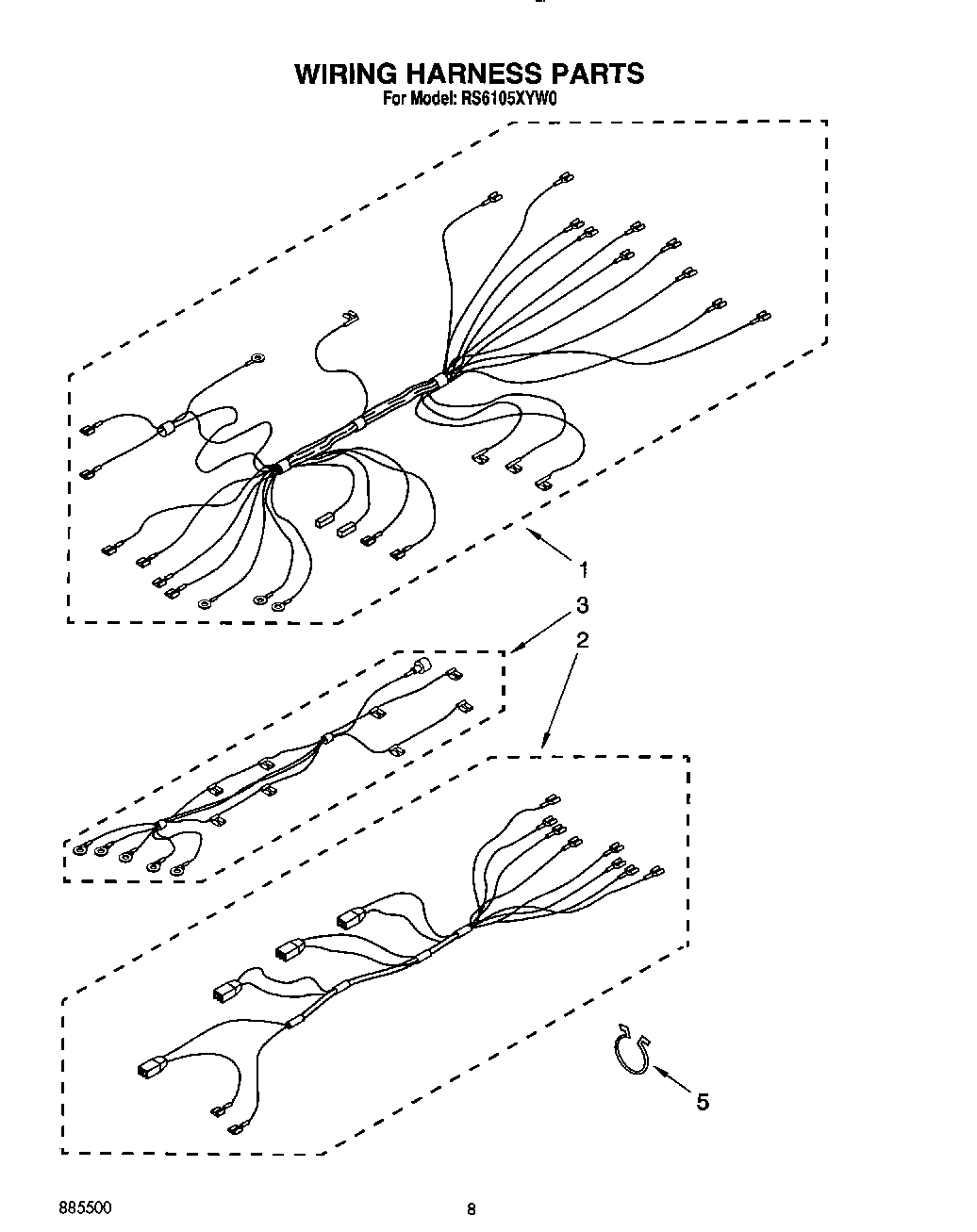 WIRING HARNESS PARTS
For Model: RS6105XYW0

1

3

2

5

885500

8