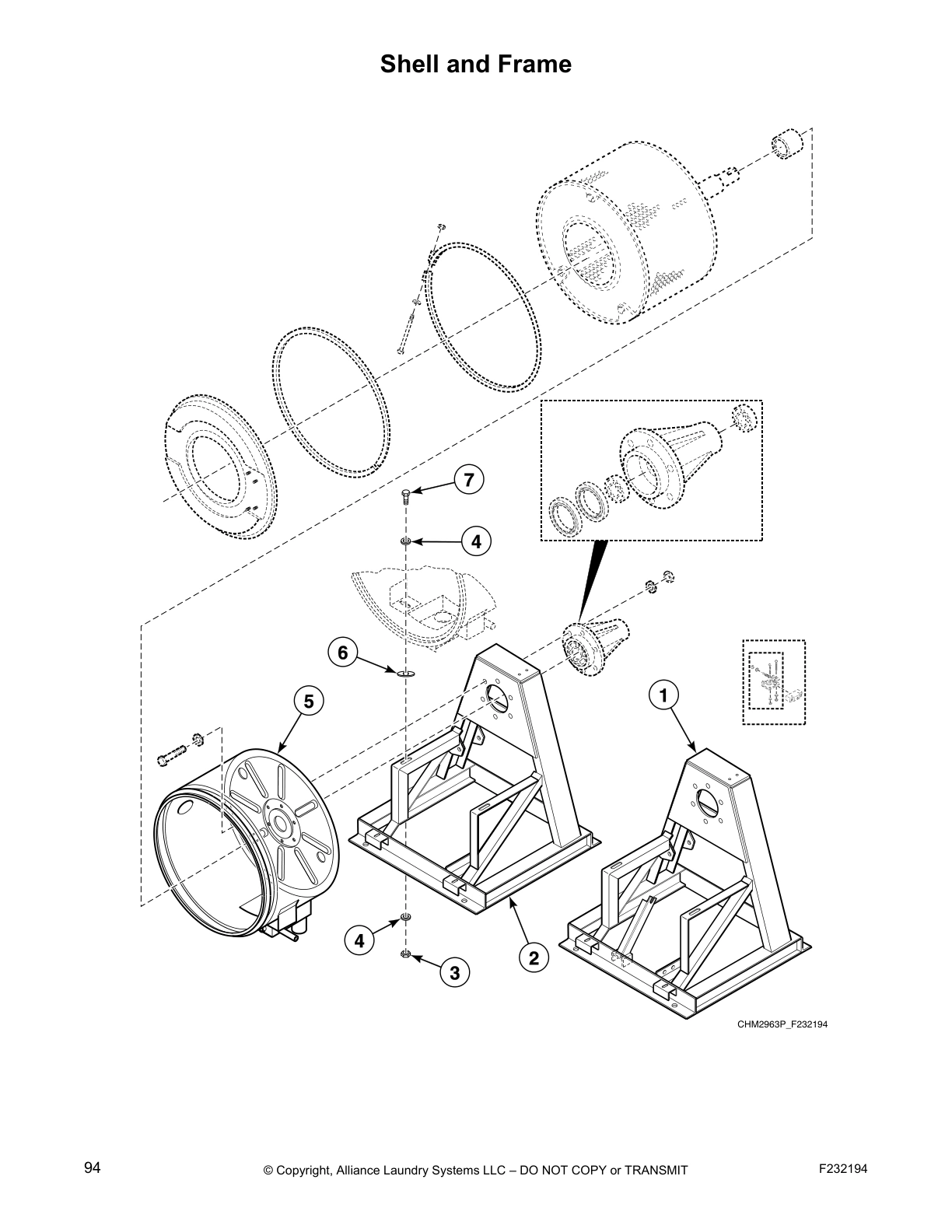 Shell and Frame

7

4

6

5

1

4

3

2

CHM2963P_F232194

94

© Copyright, Alliance Laundry Systems LLC – DO NOT COPY or TRANSMIT

F232194