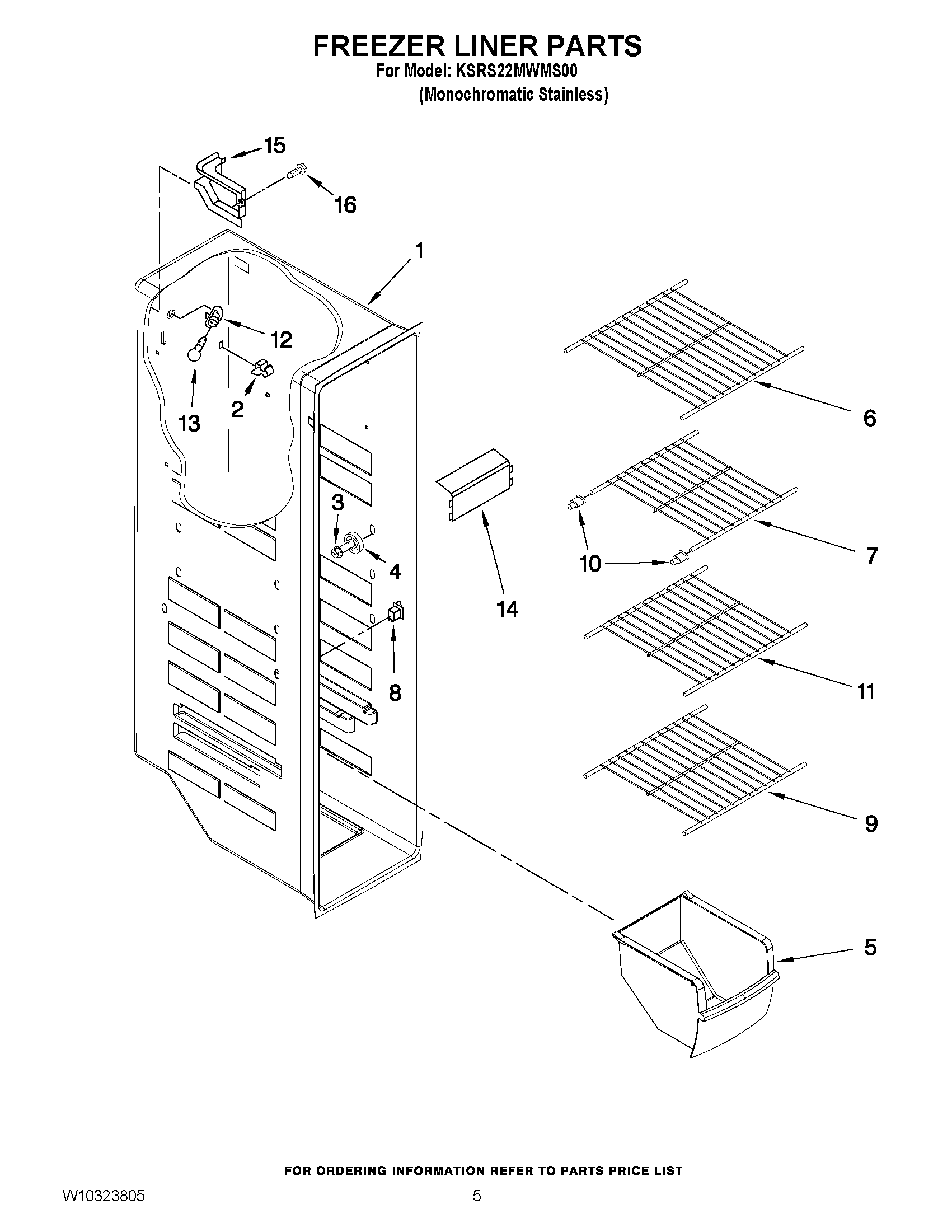 FREEZER LINER PARTS
For Model: KSRS22MWMS00
(Monochromatic Stainless)

15
16
1
12
13
2
6
3
4
14
10
7
8
11
9
5

FOR ORDERING INFORMATION REFER TO PARTS PRICE LIST

W10323805
5