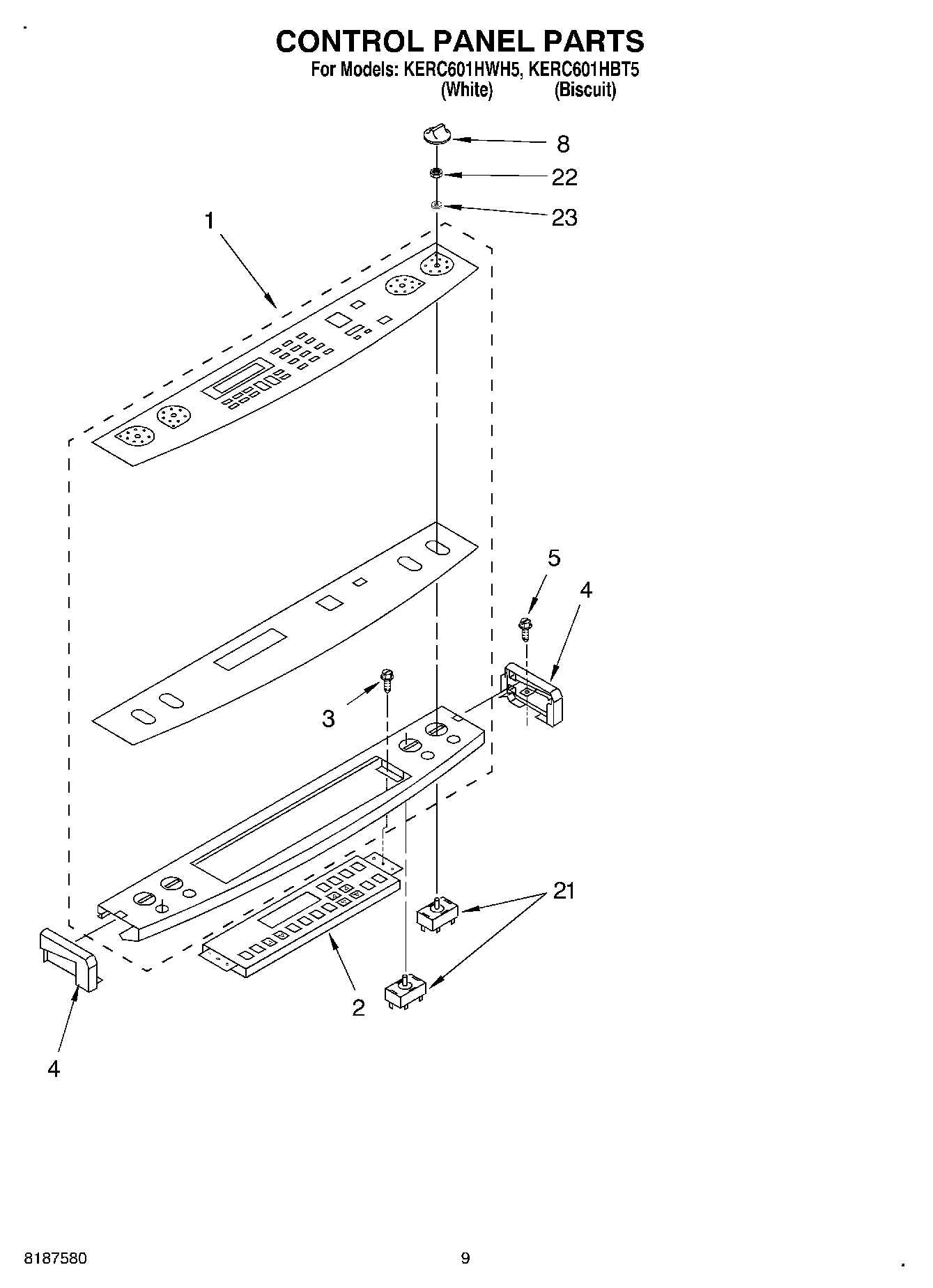 CONTROL PANEL PARTS

For Models: KERC601HWH5, KERC601HBT5
(White) (Biscuit)

8
22
23
1
5
4
3
21
2
4

8187580
9