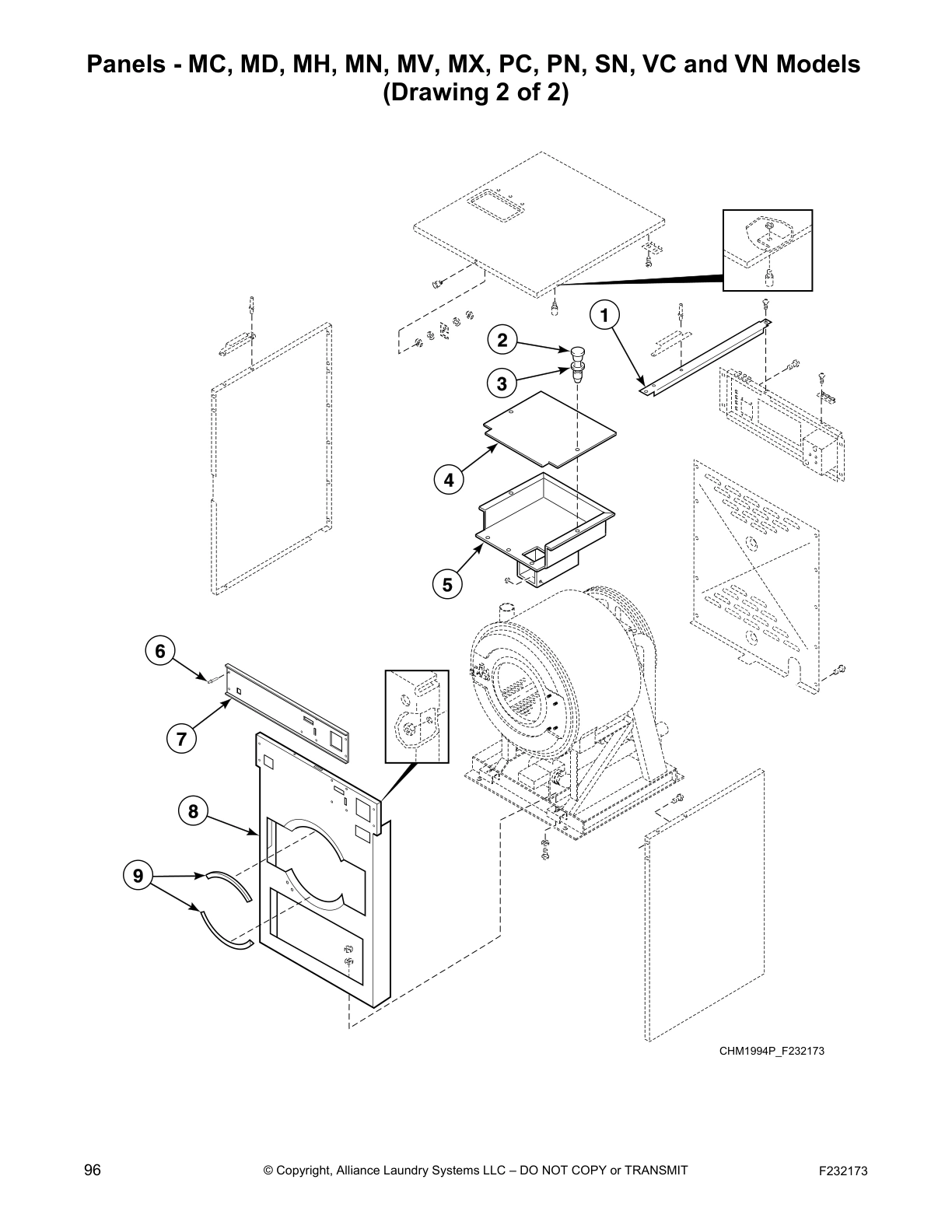 Panels - MC, MD, MH, MN, MV, MX, PC, PN, SN, VC and VN Models
(Drawing 2 of 2)

1

2

3

4

5

6

7

8

9

CHM1994P_F232173

96 © Copyright, Alliance Laundry Systems LLC – DO NOT COPY or TRANSMIT F232173