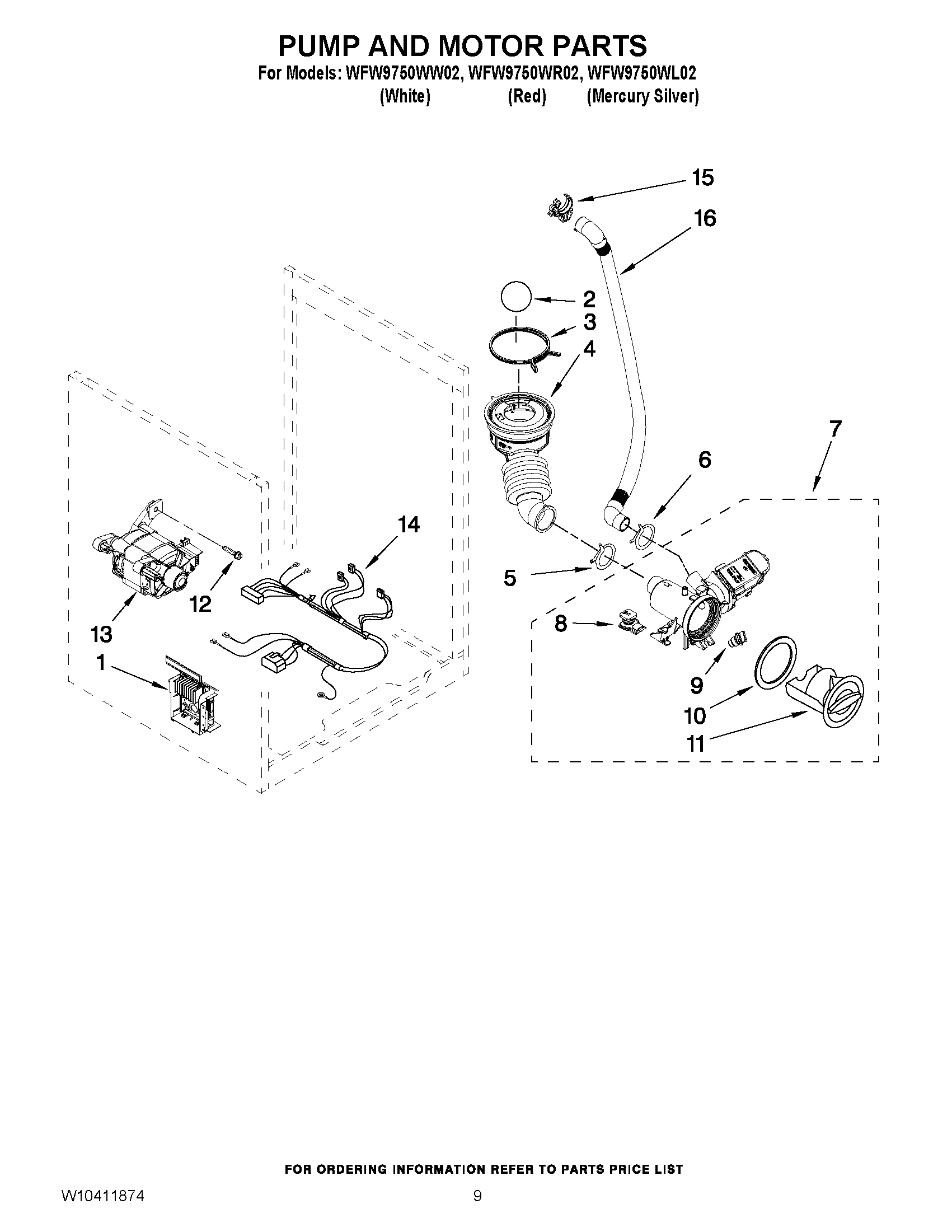 PUMP AND MOTOR PARTS
For Models: WFW9750WW02, WFW9750WR02, WFW9750WL02
(White) (Red) (Mercury Silver)

15
16
2
3
4
7
6
14
5
12
13
8
1
9
10
11

FOR ORDERING INFORMATION REFER TO PARTS PRICE LIST
W10411874
9