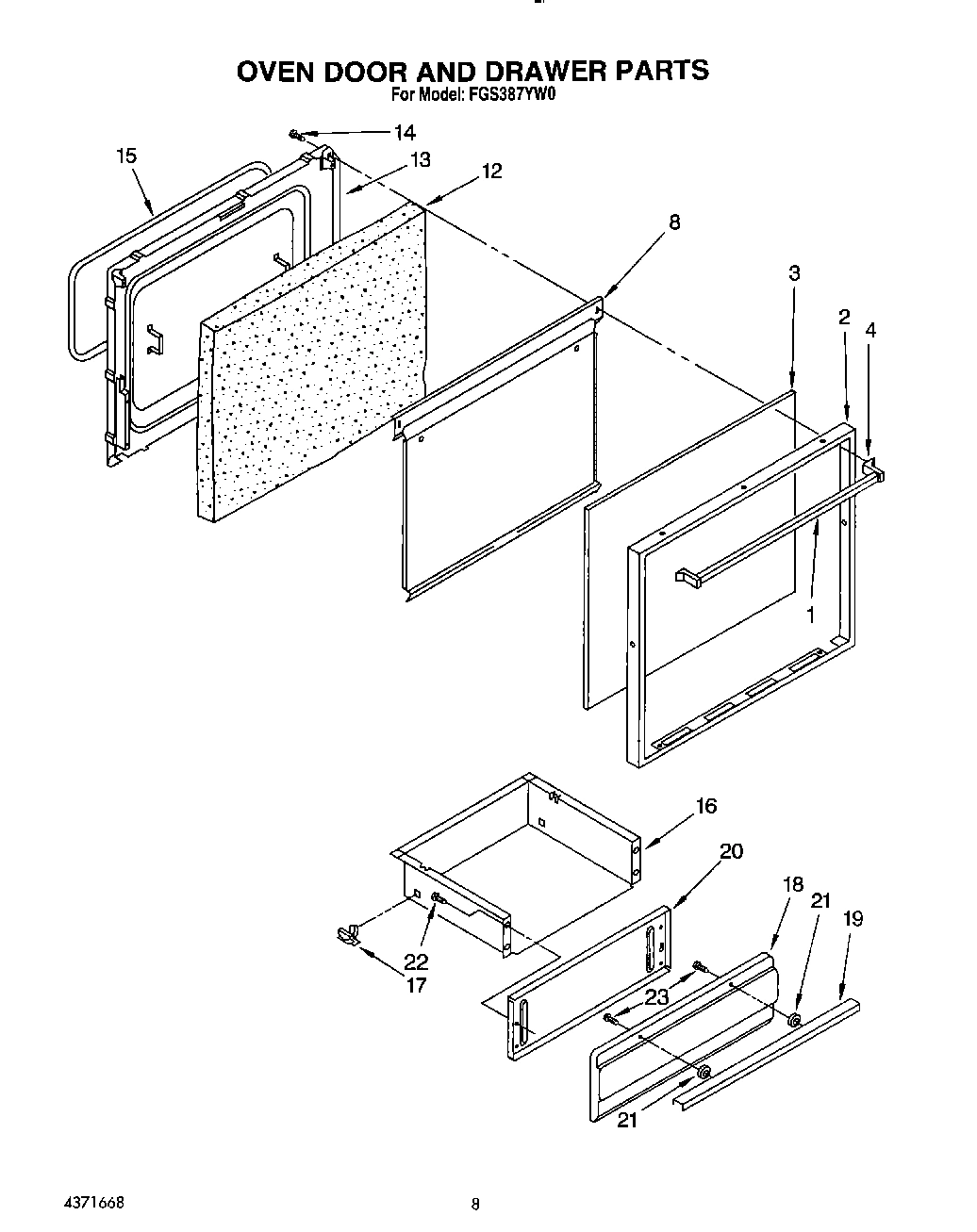 OVEN DOOR AND DRAWER PARTS
For Model: FGS387YW0

14
15
13
12
8
3
2
4
1
16
20
18
21
19
22
17
23
21

4371668

8