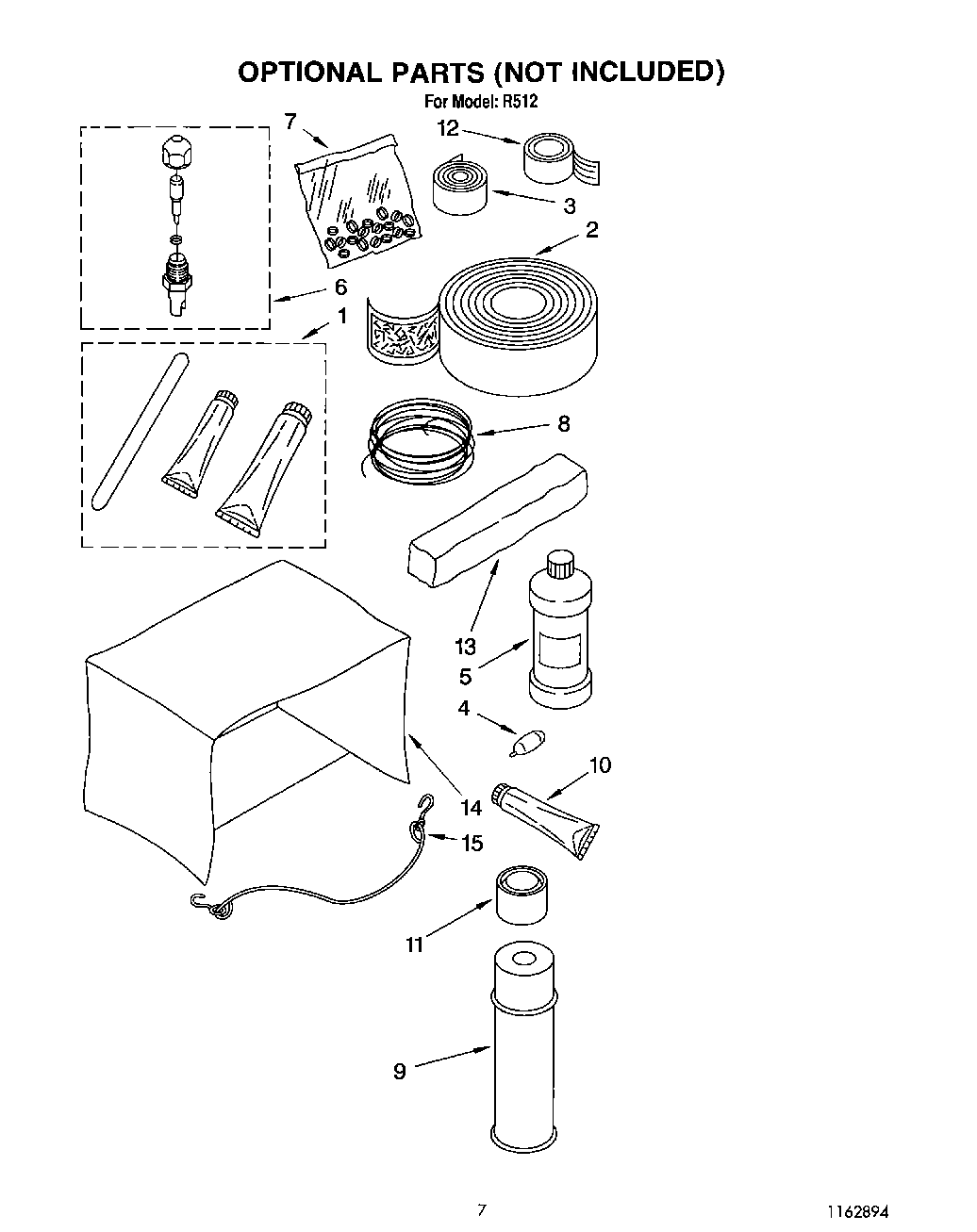 OPTIONAL PARTS (NOT INCLUDED)
For Model: R512

7
12
3
2
6
1
8
13
5
4
10
14
15
11
9

7
1162894