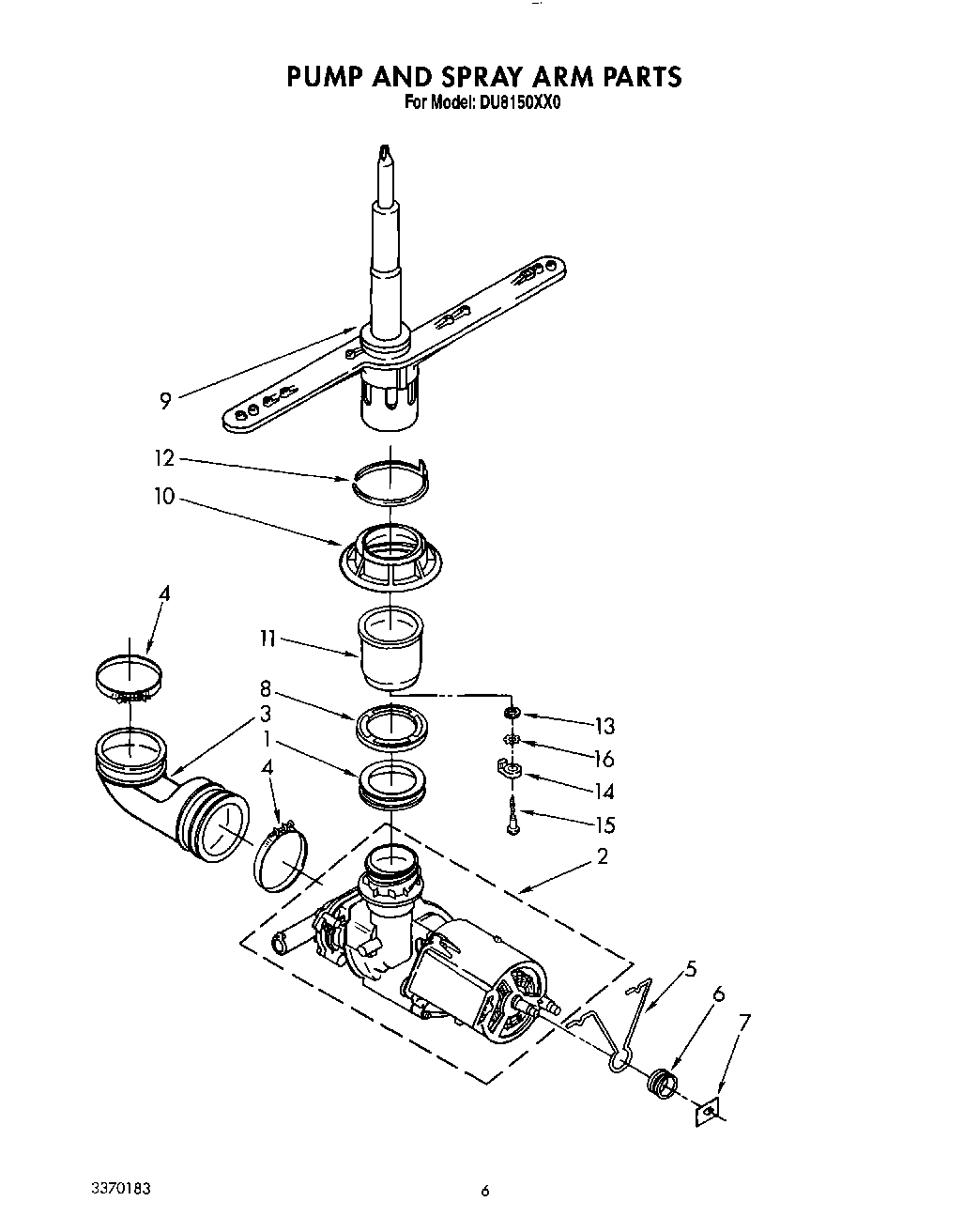 PUMP AND SPRAY ARM PARTS
For Model: DU8150XX0

9
12
10
4
11
8
3
1
4
13
16
14
15
2
5
6
7

3370183

6