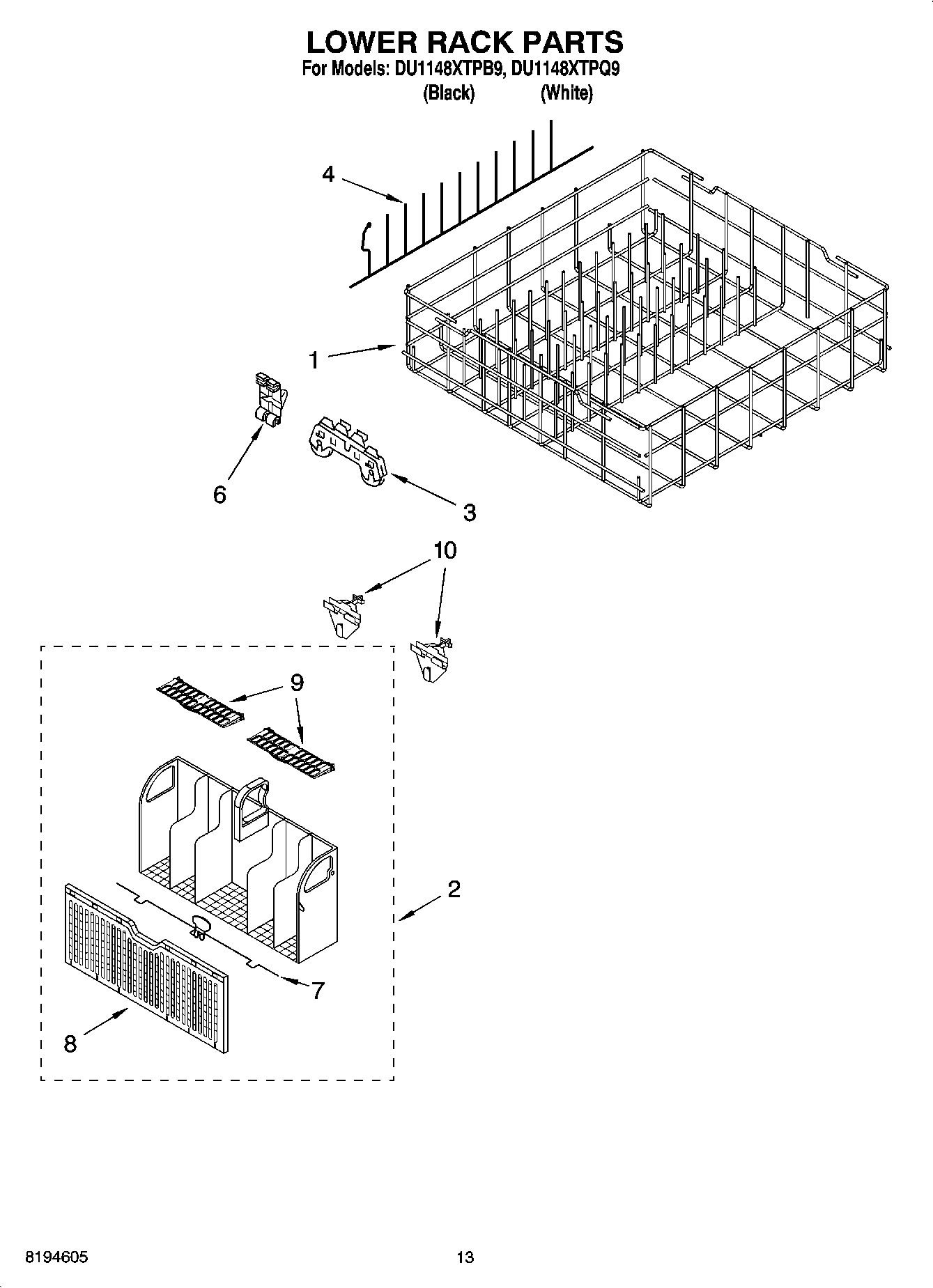 LOWER RACK PARTS
For Models: DU1148XTPB9, DU1148XTPQ9
(Black) (White)

4
1
6
3
10
9
2
7
8

8194605
13