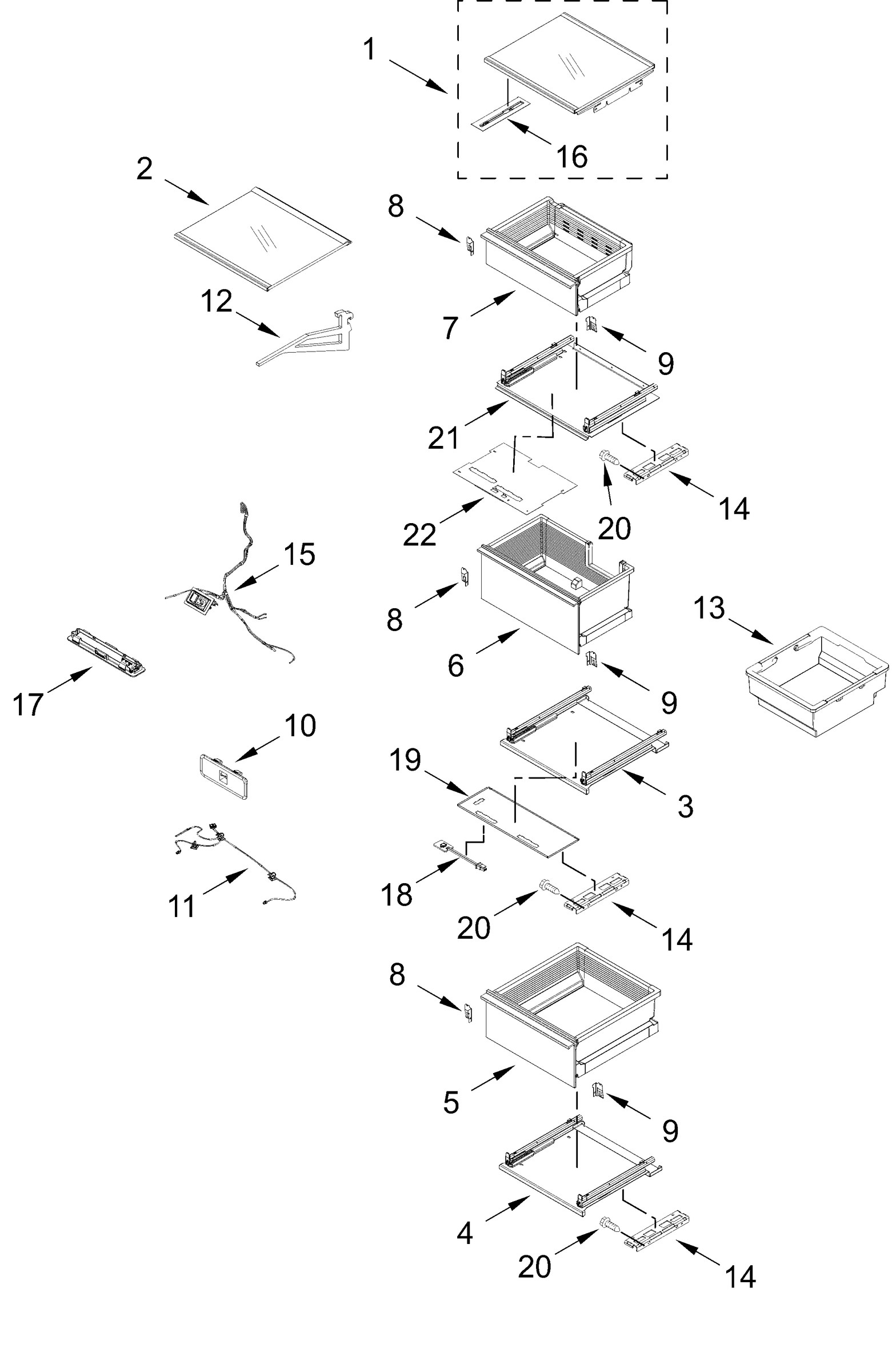 1
16
2
8
12
7
9
21
14
20
22
15
8
13
6
17
9
10
19
3
18
11
20
14
8
5
9
4
20
14