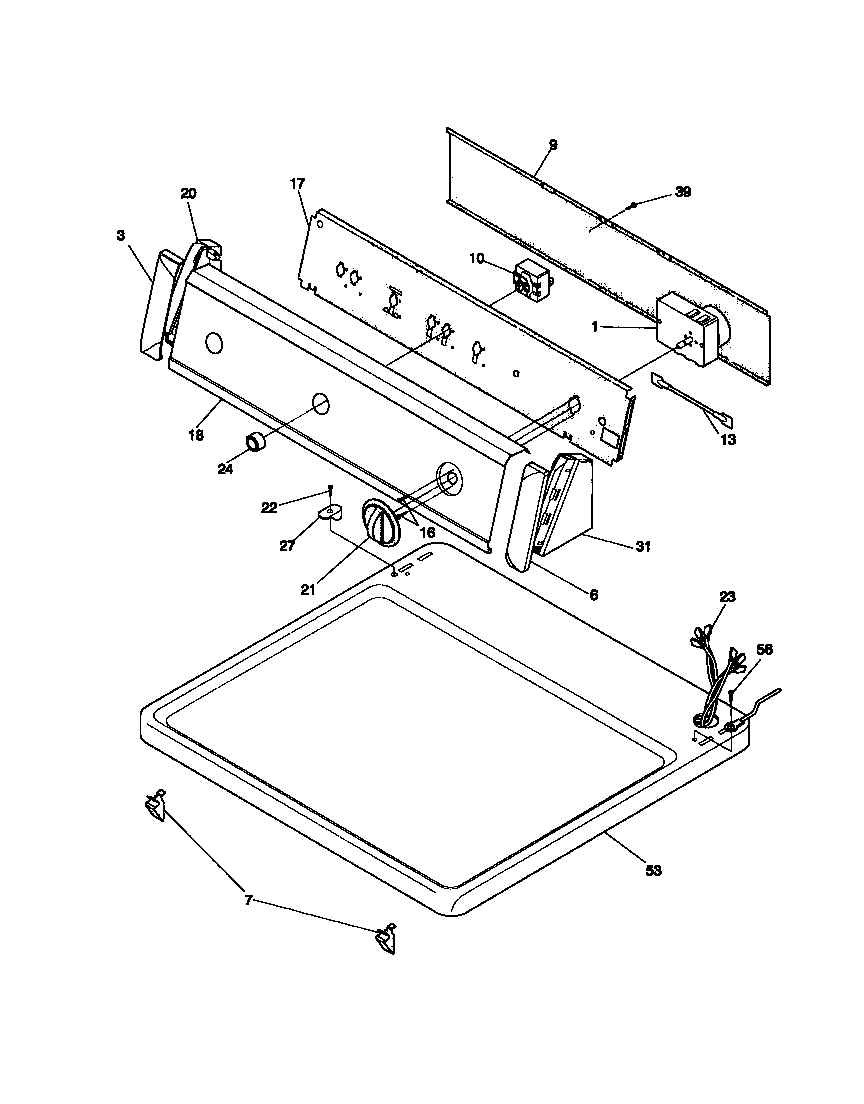 9
39
20
17
3
10
1
13
18
24
22
27
16
21
31
6
23
56
53
7