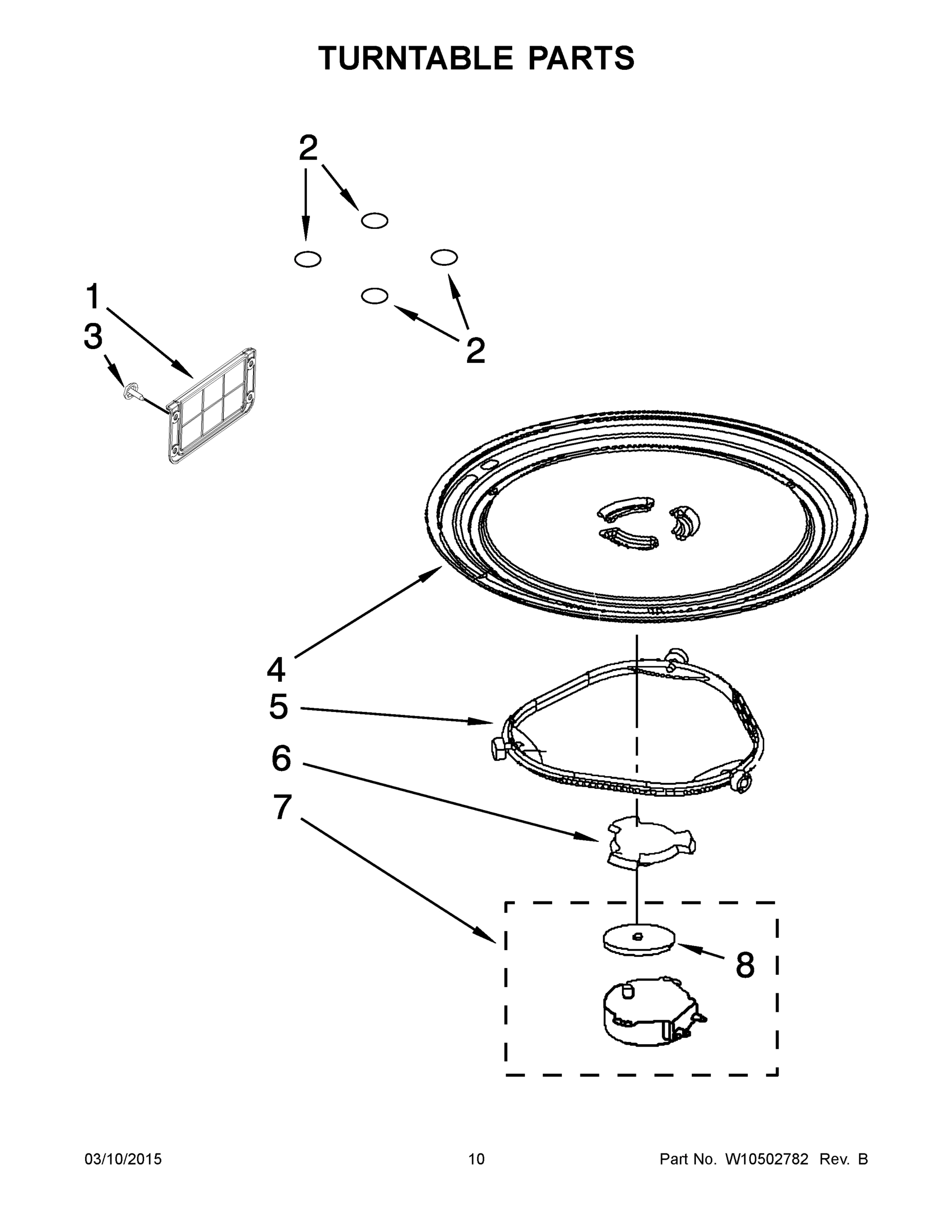 TURNTABLE PARTS

2

1

3

2

4

5

6

7

8

03/10/2015

10

Part No. W10502782 Rev. B