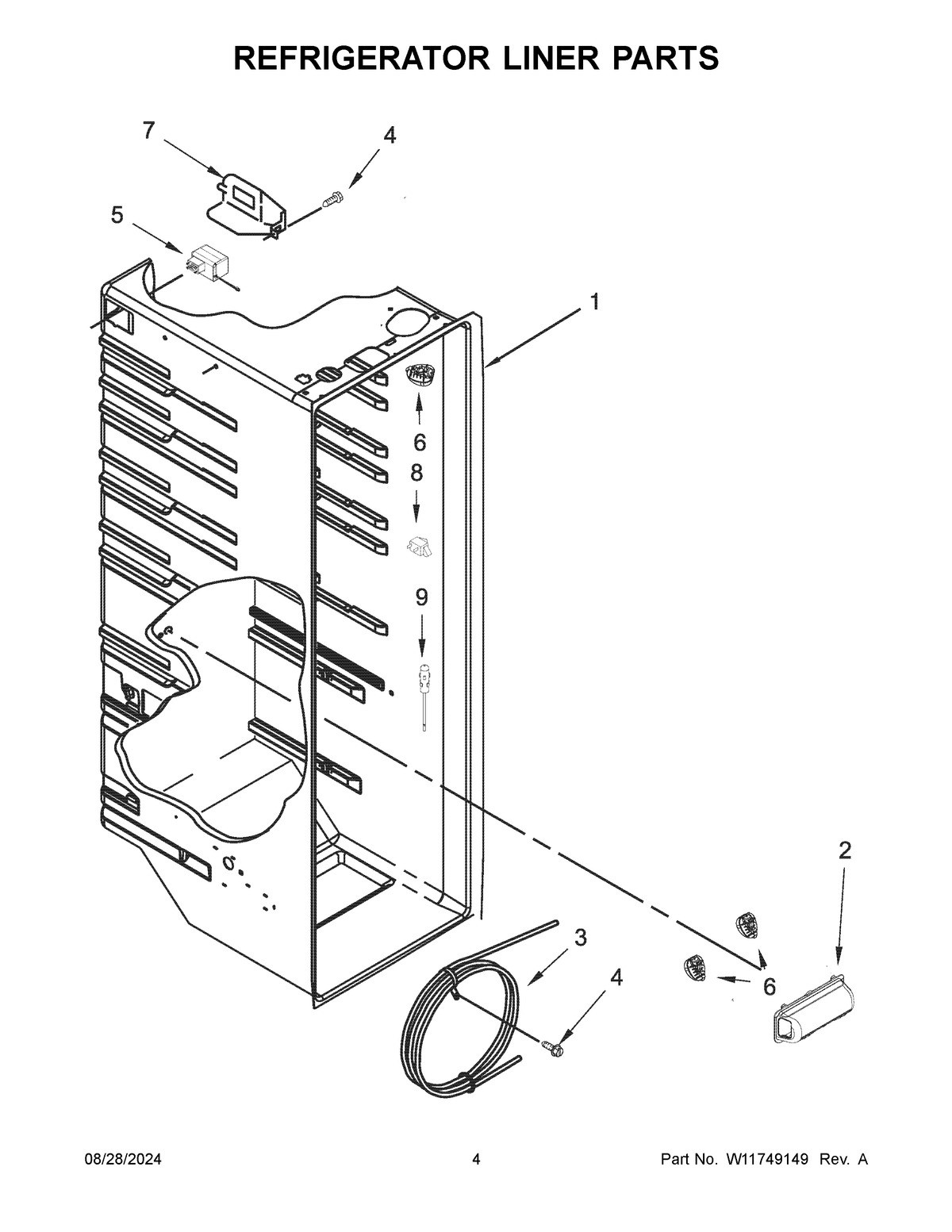 REFRIGERATOR LINER PARTS

7
4
5
1
6
8
9
2
3
4
6

08/28/2024
4
Part No. W11749149 Rev. A