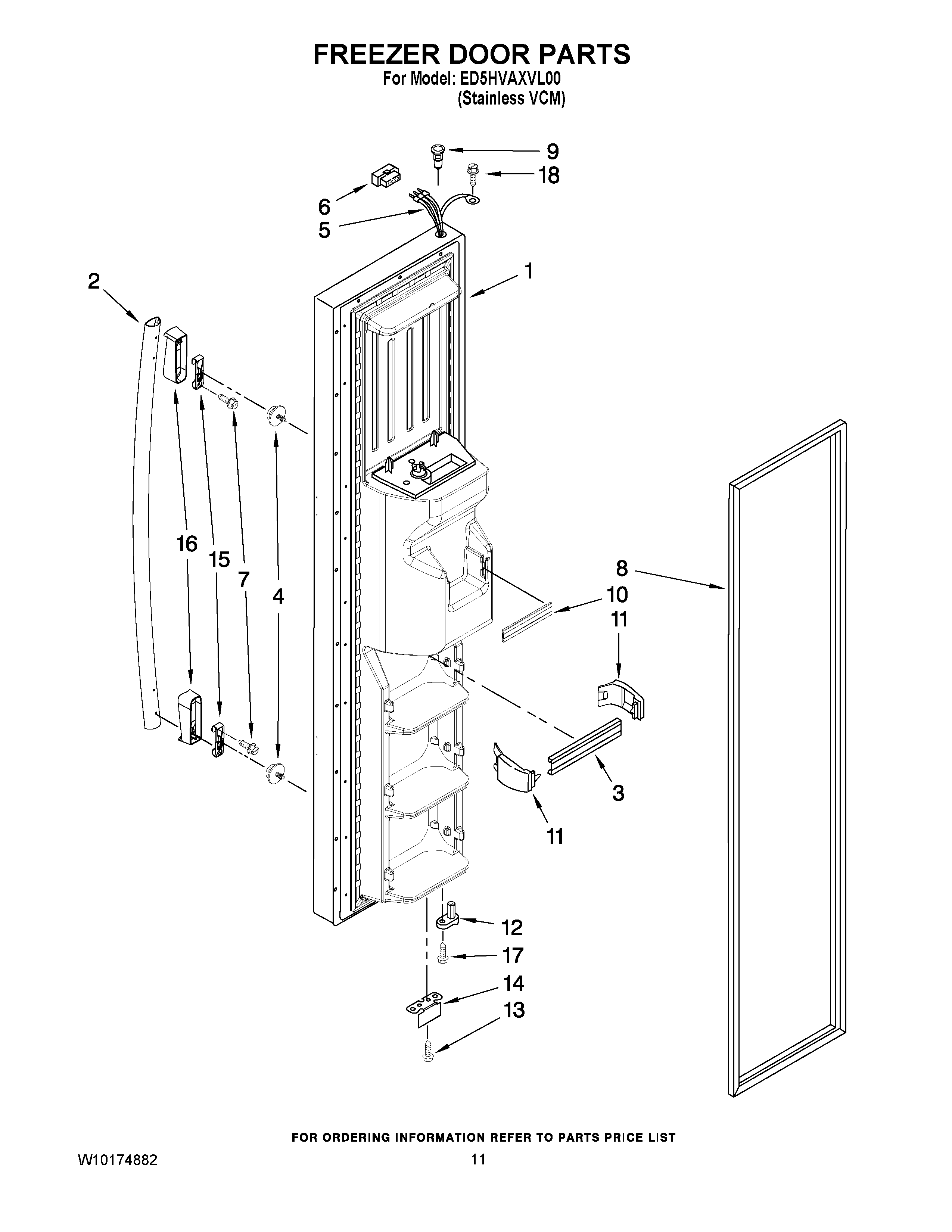 FREEZER DOOR PARTS
For Model: ED5HVAXVL00
(Stainless VCM)

9
18
6
5
1
2
16
15
7
4
8
10
11
3
11
12
17
14
13

FOR ORDERING INFORMATION REFER TO PARTS PRICE LIST

W10174882

11