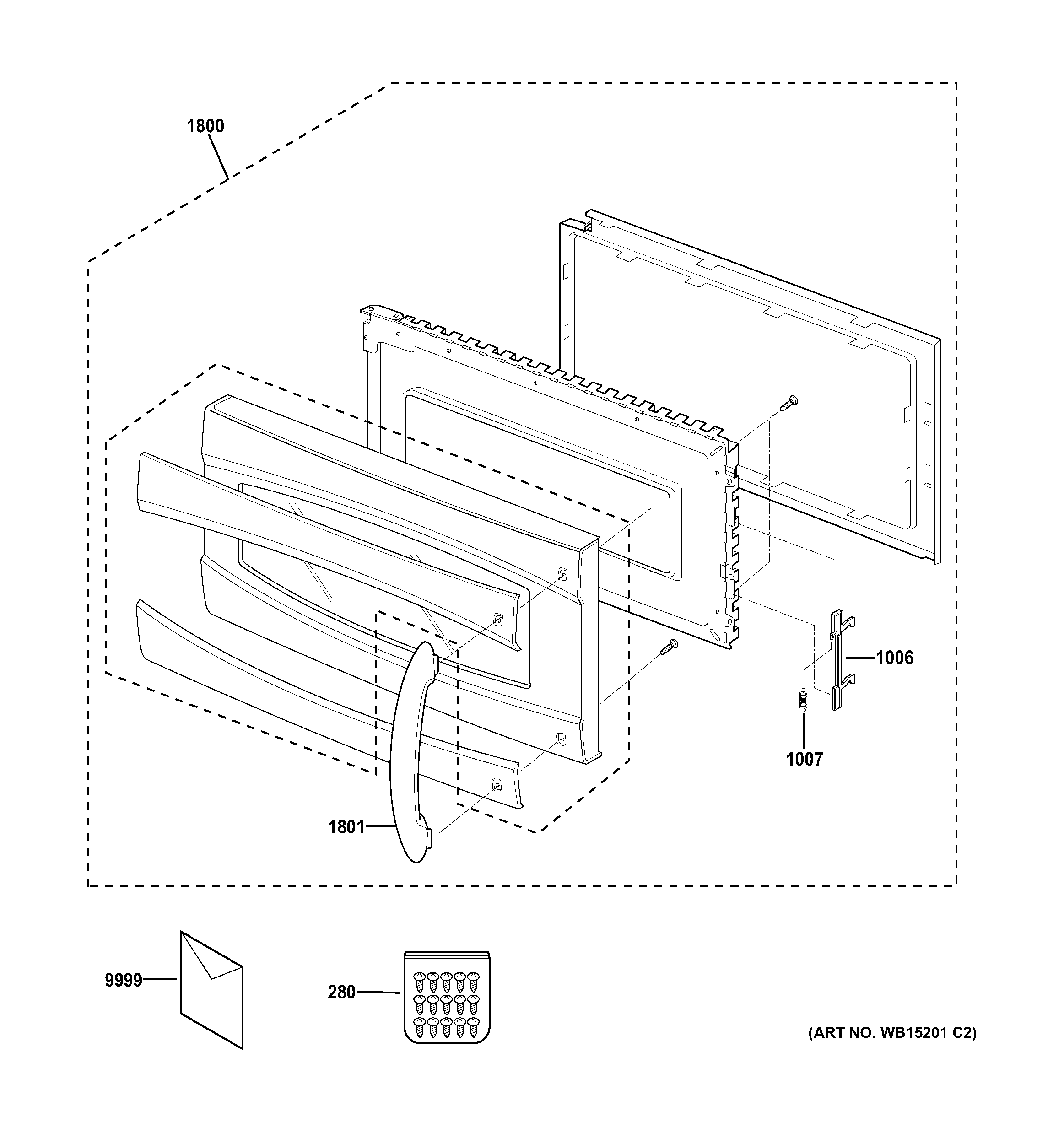 1800

1006

1007

1801

9999

280

(ART NO. WB15201 C2)