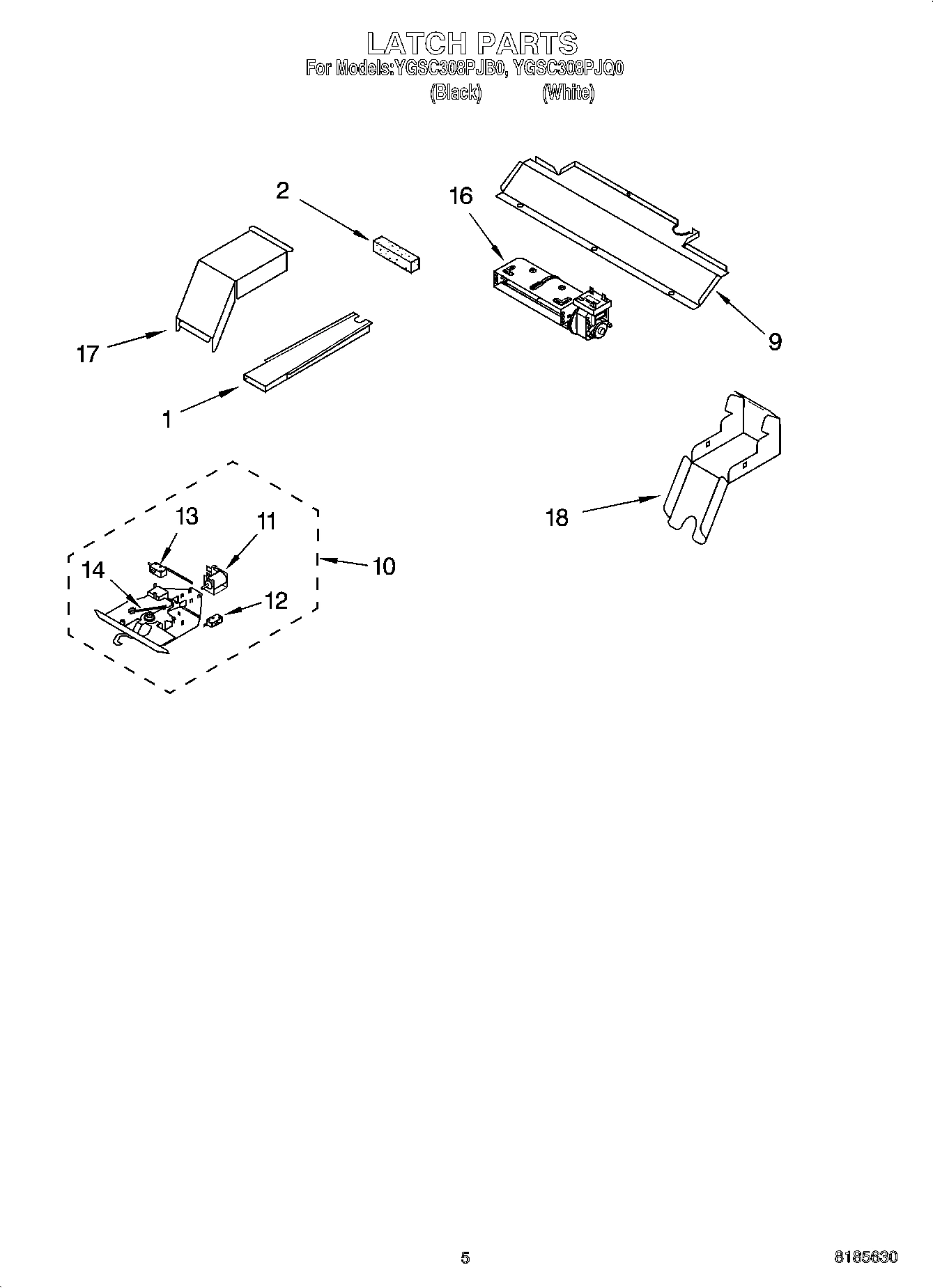 LATCH PARTS
For Models:YGSC308PJB0, YGSC308PJQ0
(Black) (White)

2
16
17
9
1
18
13
11
14
10
12

5

8185630