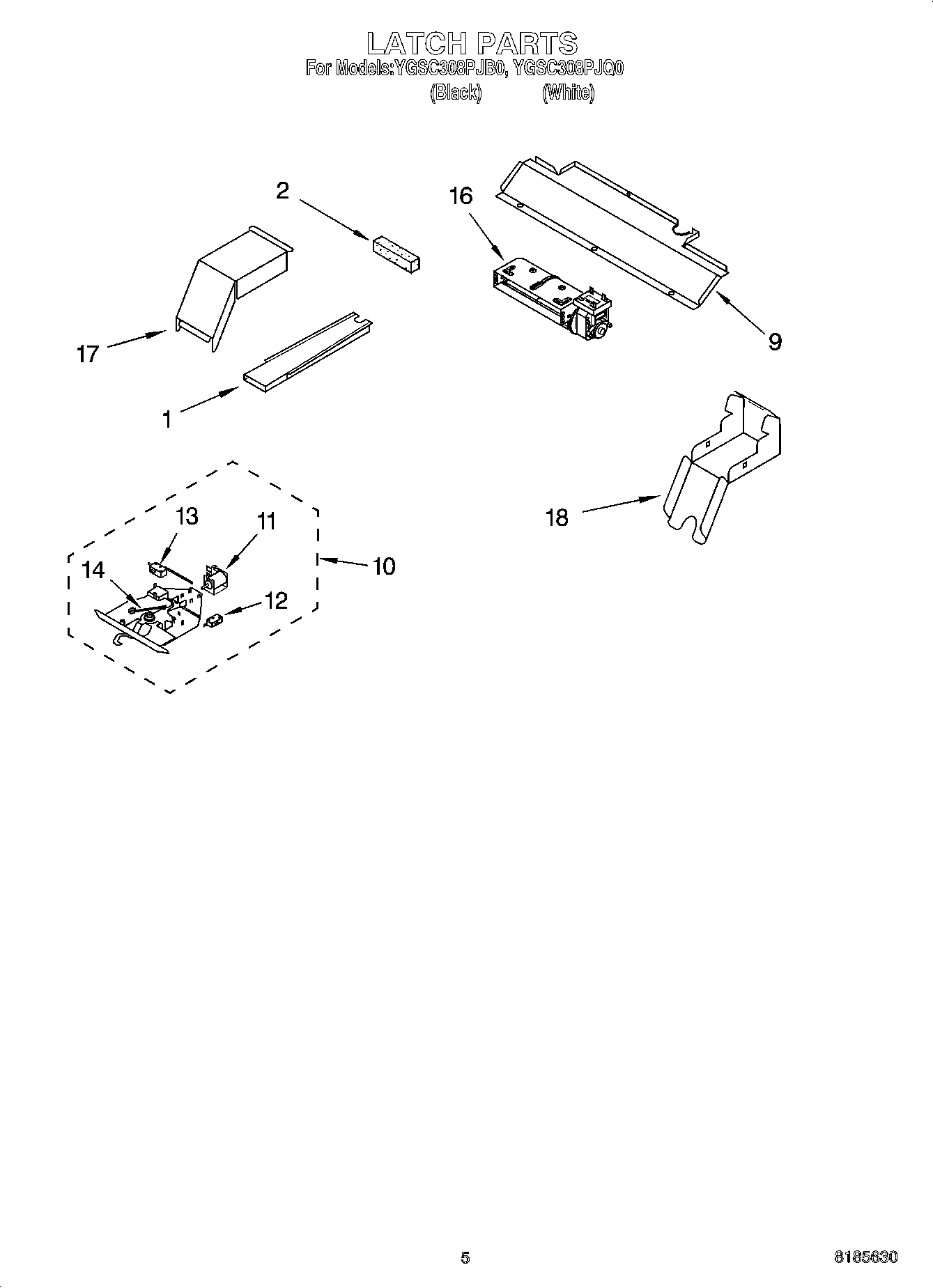 LATCH PARTS
For Models:YGSC308PJB0, YGSC308PJQ0
(Black) (White)

2
16
17
9
1
18
13
11
14
10
12

5
8185630