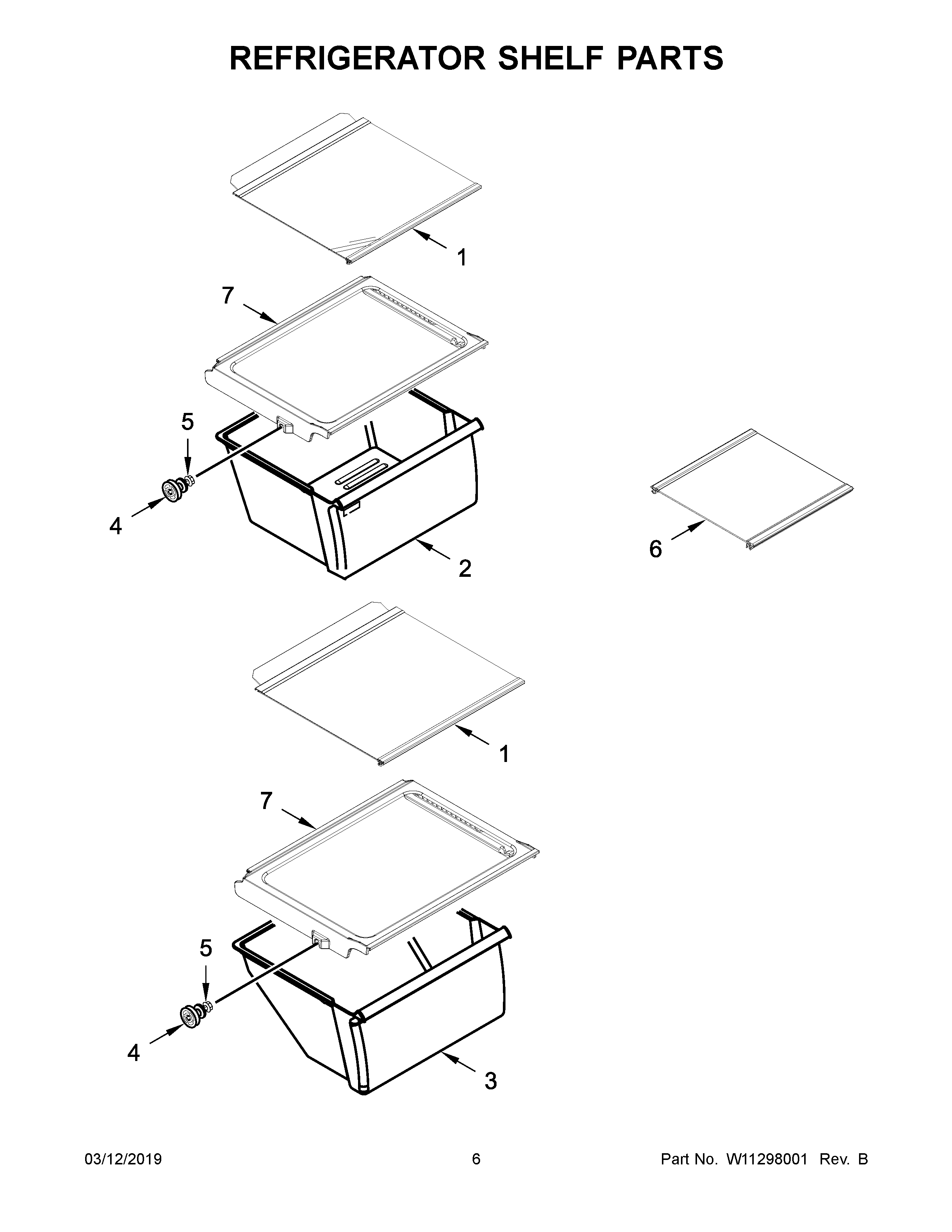 REFRIGERATOR SHELF PARTS

1

7

5

4

2

6

1

7

5

4

3

03/12/2019

6

Part No. W11298001 Rev. B