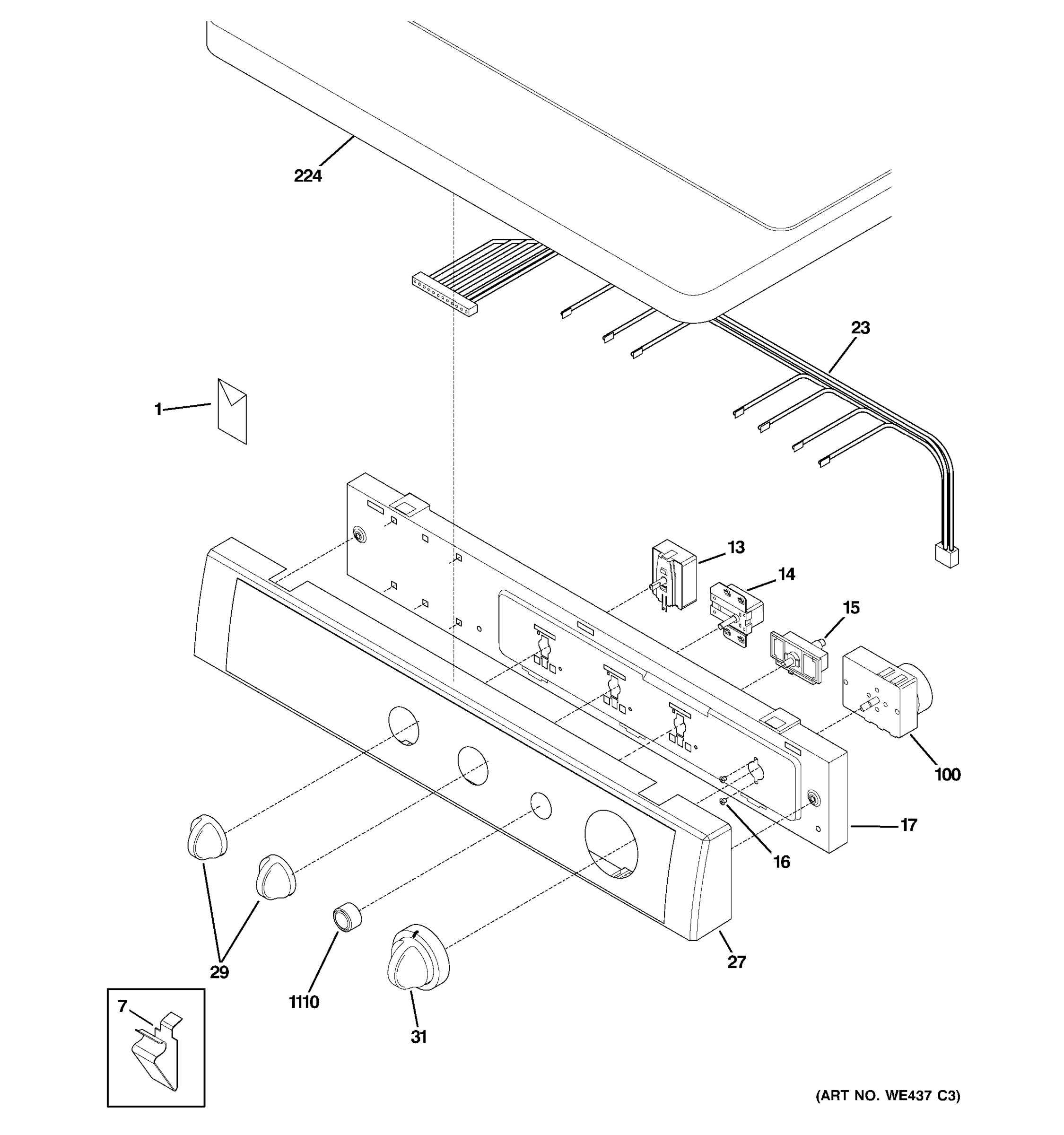 224

23

1

13

14

15

100

17

16

27

29

1110

31

7

(ART NO. WE437 C3)