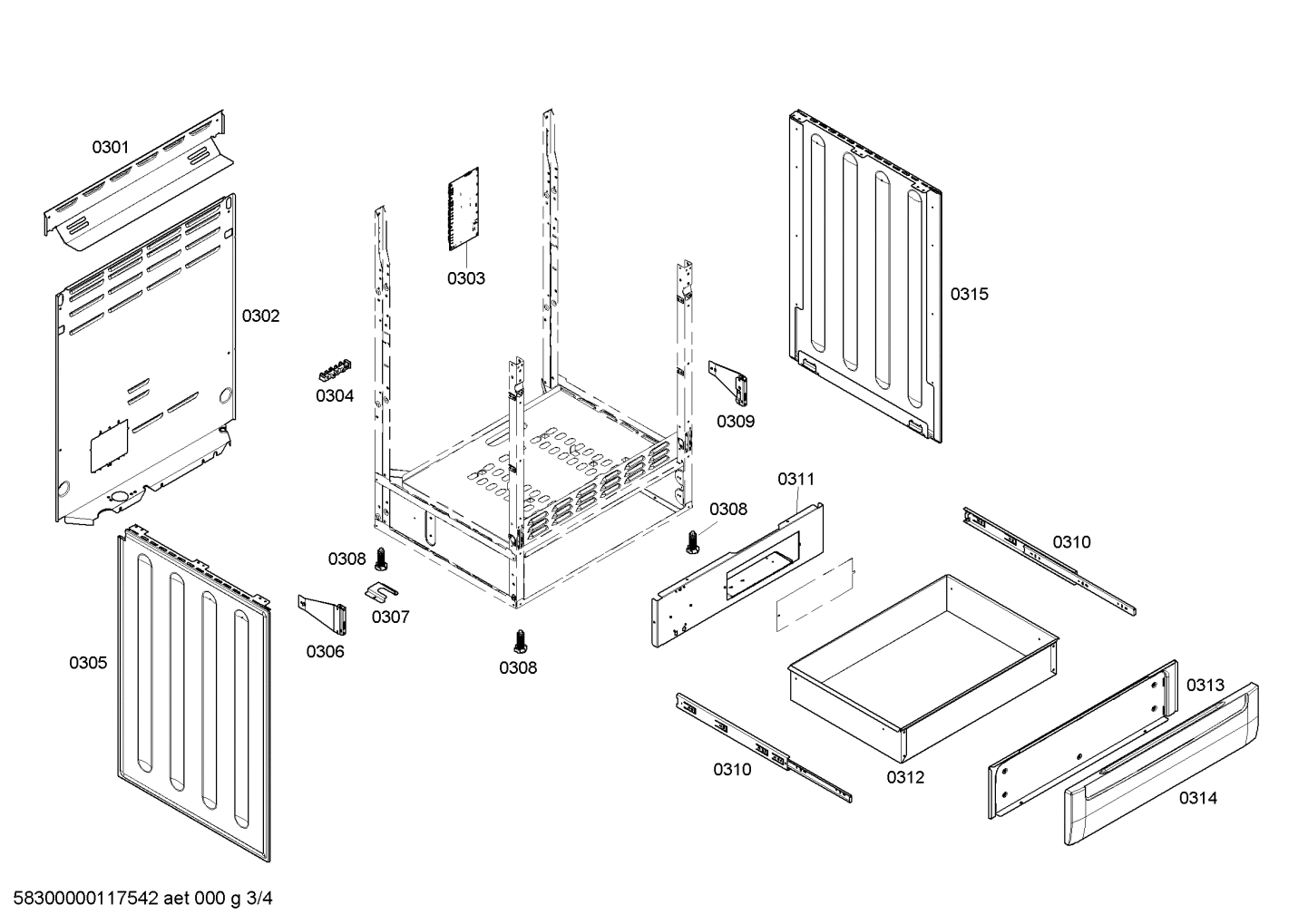 0301

0302

0303

0315

0304

0309

0311

0308

0310

0308

0307

0306

0305

0308

0313

0310

0312

0314

58300000117542 aet 000 g 3/4