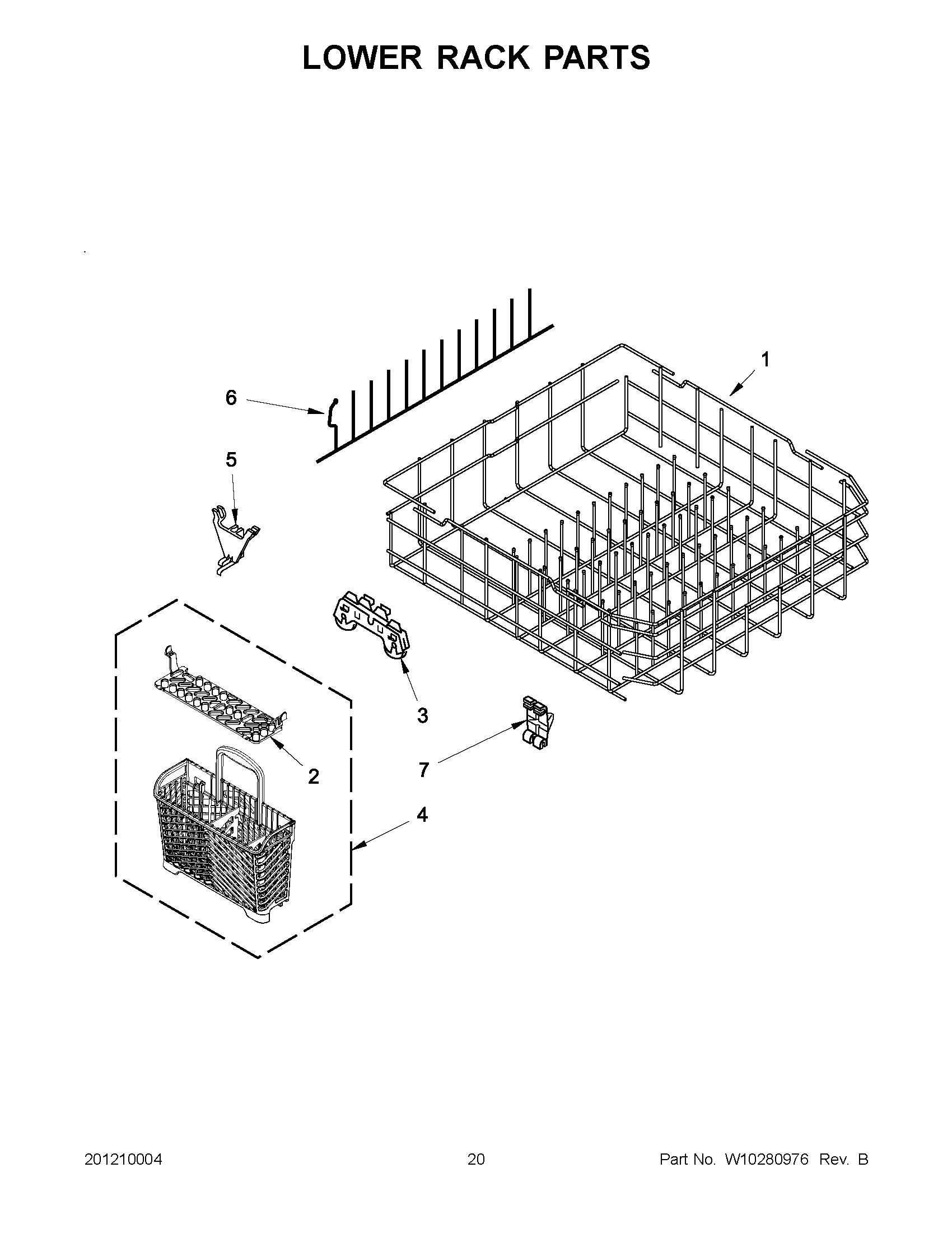 LOWER RACK PARTS

1

6

5

3

2

7

4

201210004

20

Part No. W10280976 Rev. B