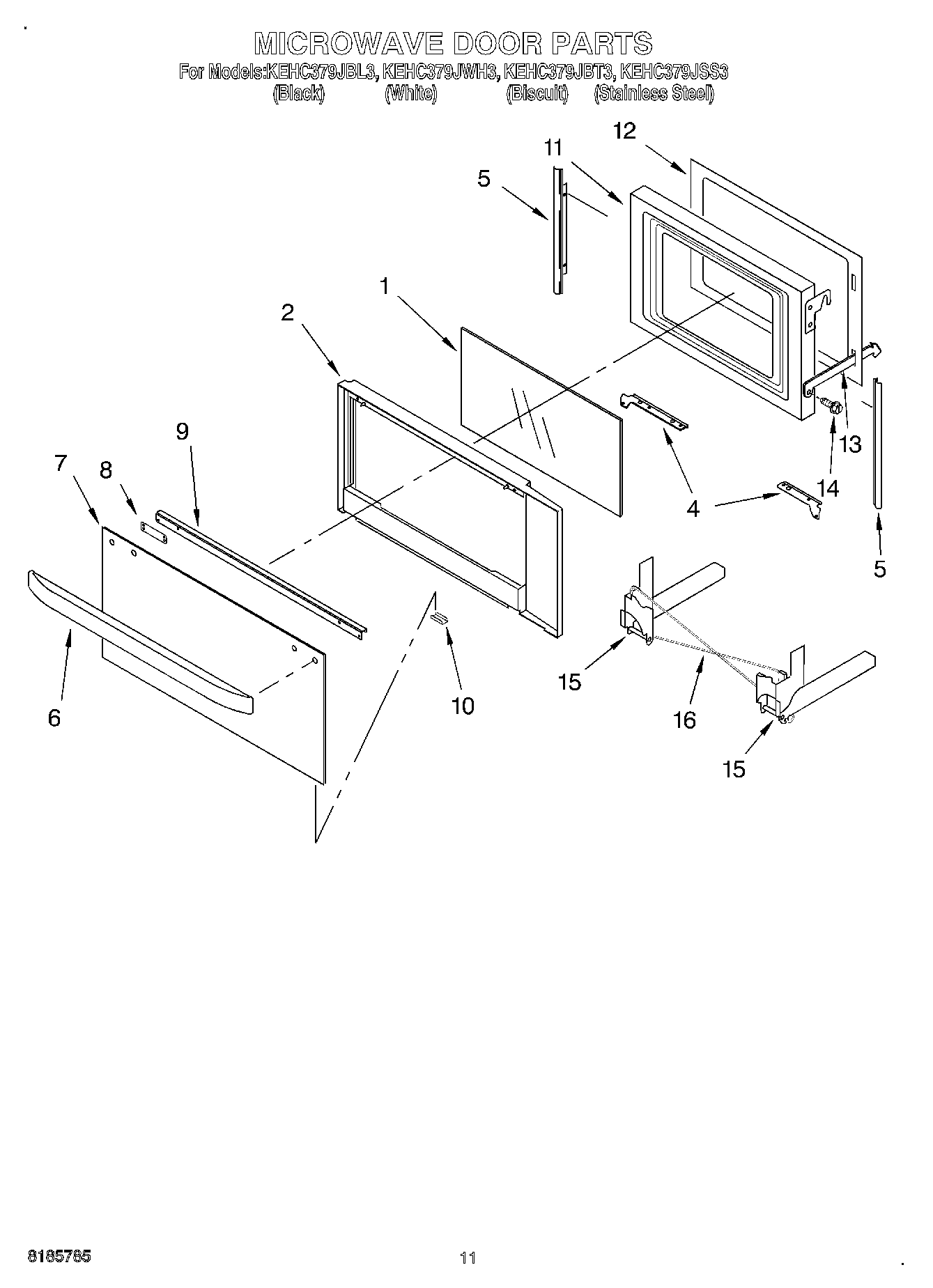 MICROWAVE DOOR PARTS
For Models:KEHC379JBL3, KEHC379JWH3, KEHC379JBT3, KEHC379JSS3
(Black) (White) (Biscuit) (Stainless Steel)

12
11
5
1
2
9
7
8
4
13
14
5
6
10
15
16
15

8185785
11