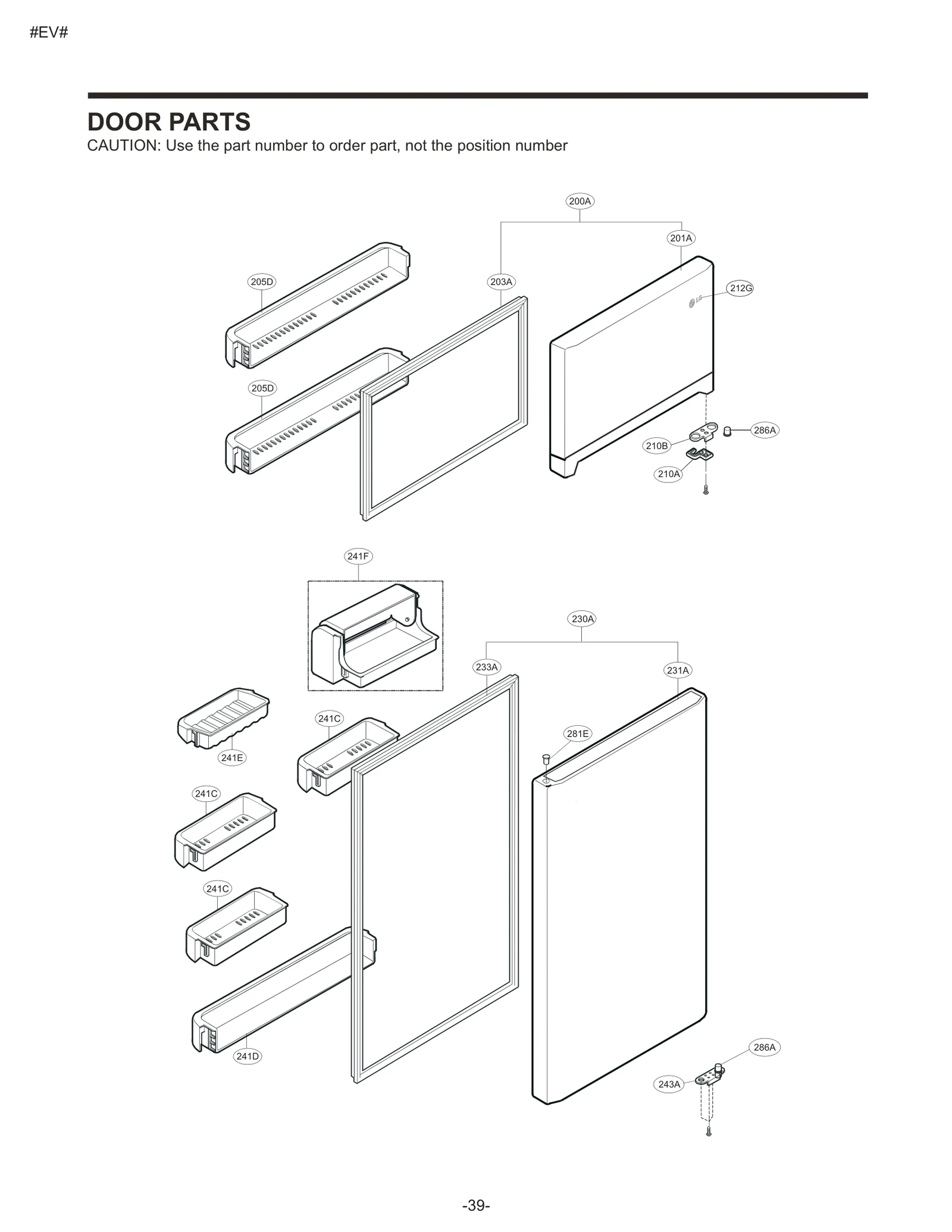 #EV#

DOOR PARTS
CAUTION: Use the part number to order part, not the position number

200A
201A
205D
203A
212G
LG
205D
286A
210B
210A

241F
230A
233A
231A
241C
281E
241E
241C
241C
241D
286A
243A

-39-