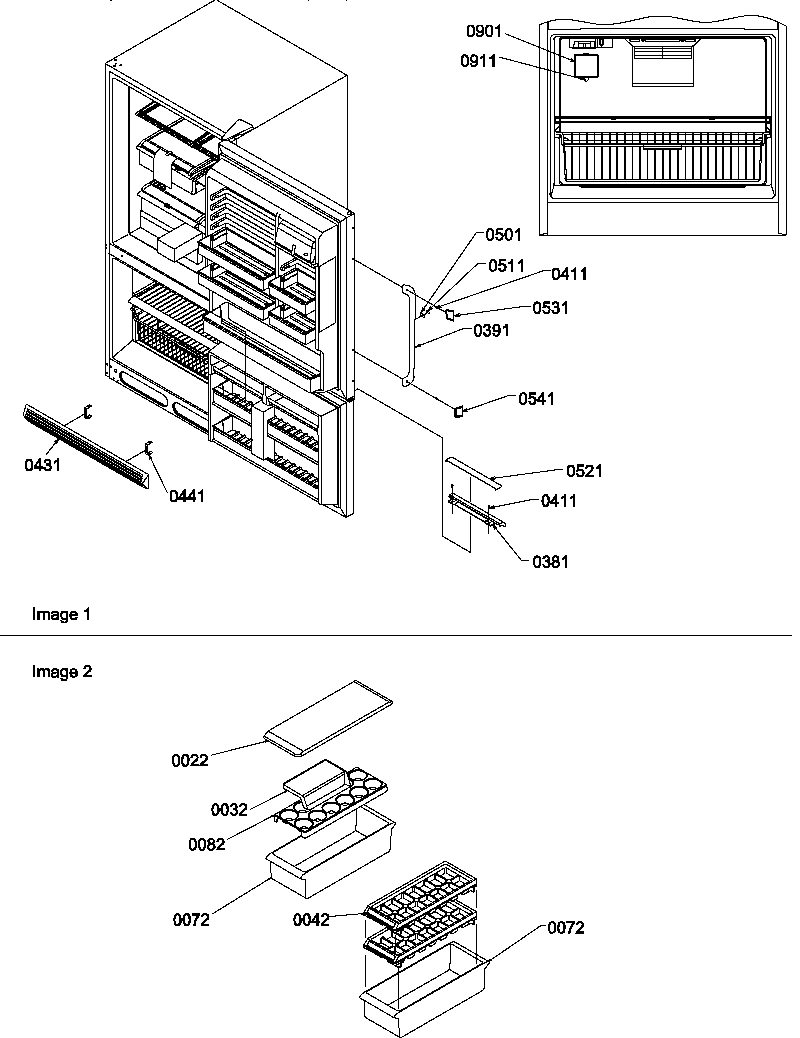 0901
0911
0501
0511
0411
0531
0391
0541
0431
0441
0521
0411
0381

Image 1

Image 2

0022
0032
0082
0072
0042
0072