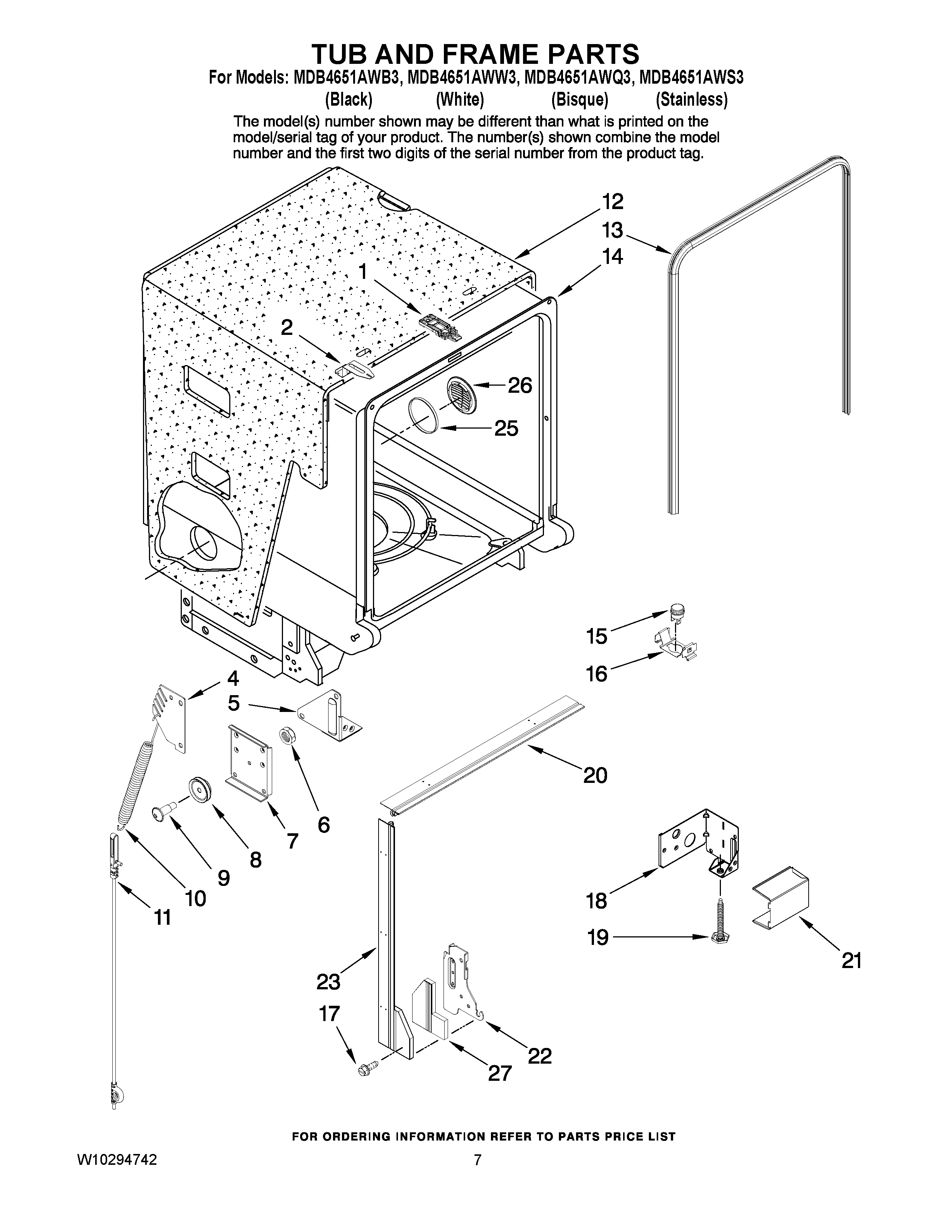 TUB AND FRAME PARTS

For Models: MDB4651AWB3, MDB4651AWW3, MDB4651AWQ3, MDB4651AWS3
(Black) (White) (Bisque) (Stainless)

The model(s) number shown may be different than what is printed on the model/serial tag of your product. The number(s) shown combine the model number and the first two digits of the serial number from the product tag.

12
13
14
1
2
26
25
15
16
4
5
20
6
7
8
9
10
11
18
19
21
23
17
22
27

FOR ORDERING INFORMATION REFER TO PARTS PRICE LIST

W10294742
7