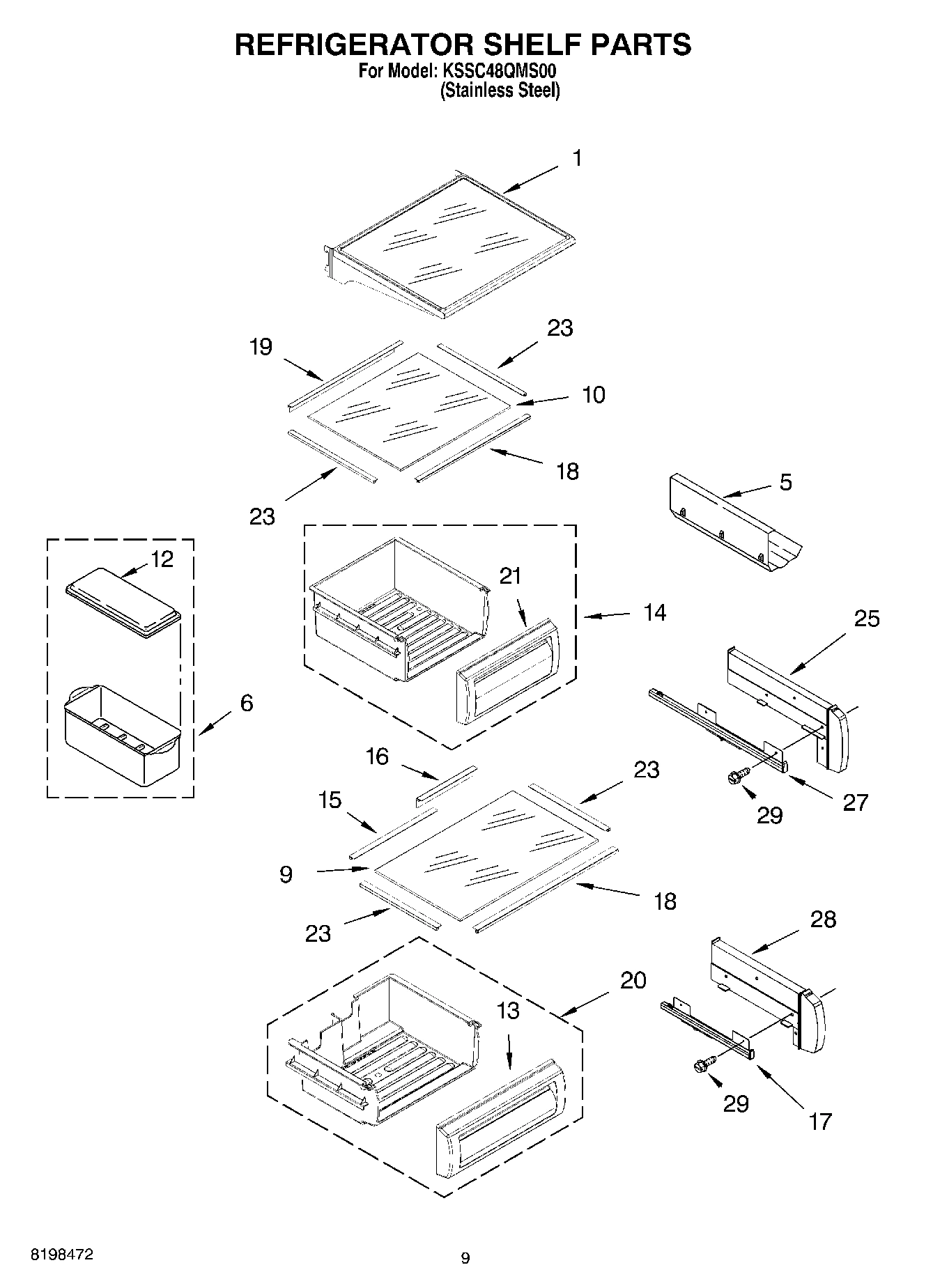 REFRIGERATOR SHELF PARTS
For Model: KSSC48QMS00
(Stainless Steel)

1
19
23
10
18
23
5
12
21
14
25
6
16
23
15
27
29
9
18
23
28
20
13
29
17

8198472

9