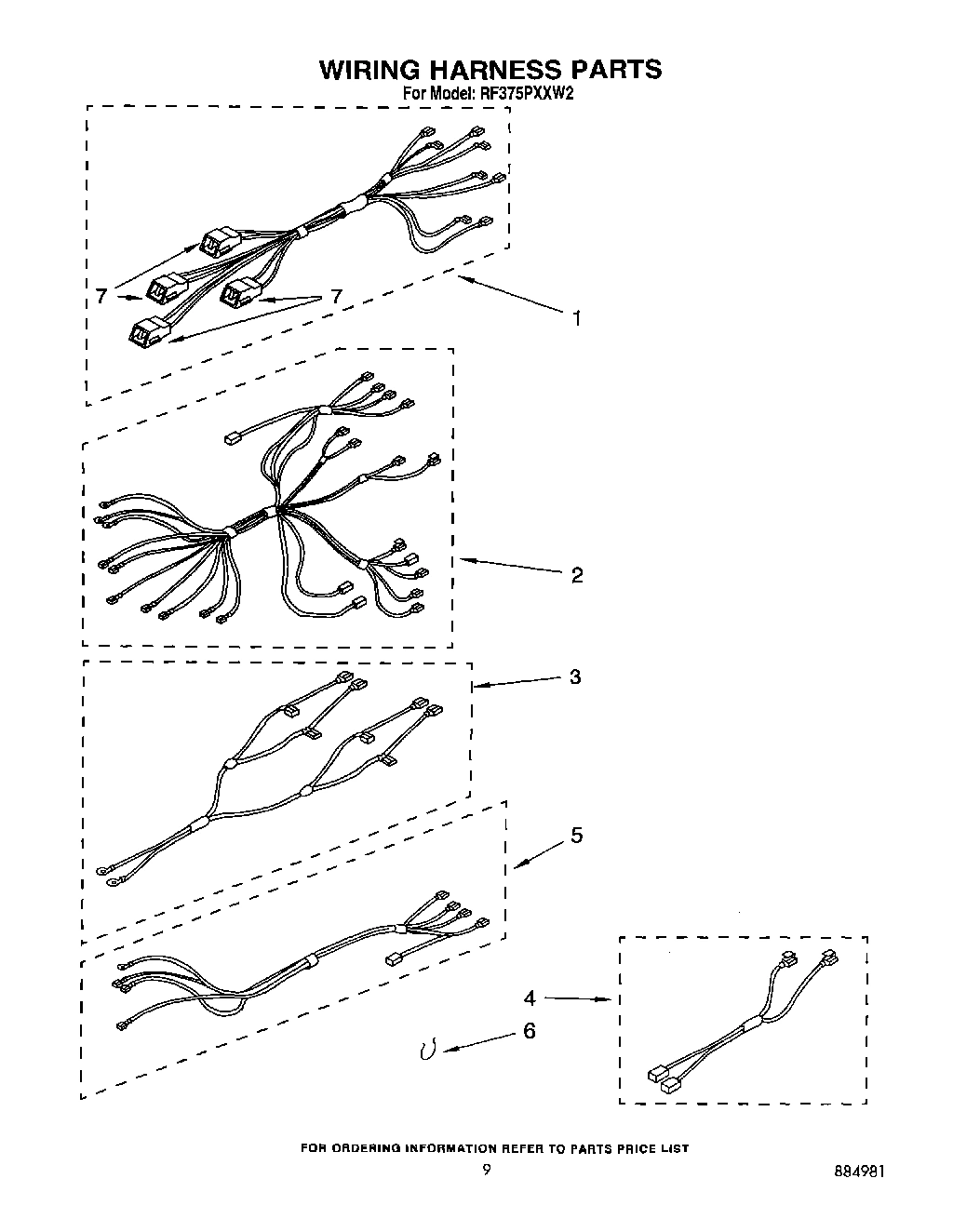 WIRING HARNESS PARTS
For Model: RF375PXXW2

7
7
1
2
3
5
4
6

FOR ORDERING INFORMATION REFER TO PARTS PRICE LIST
9
884981