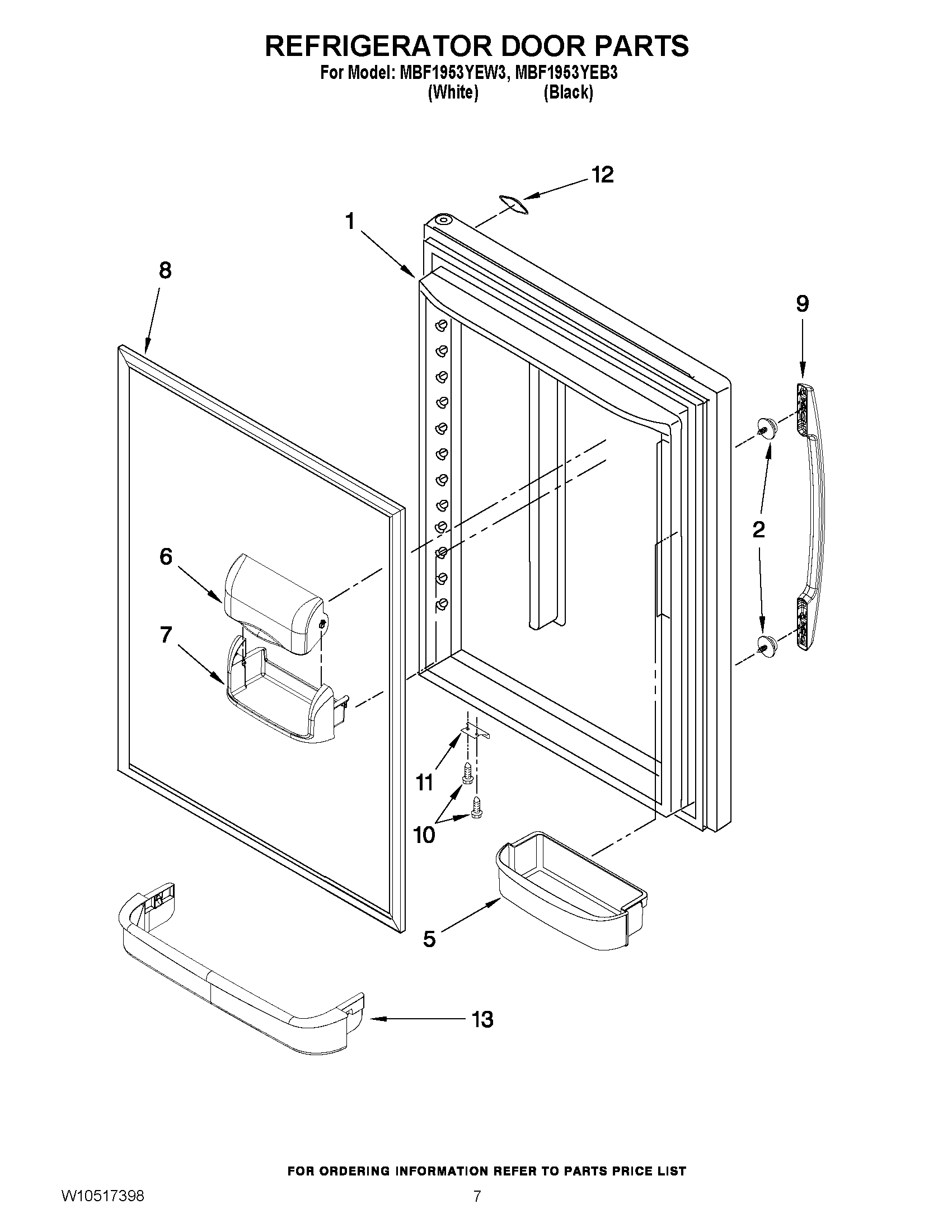 REFRIGERATOR DOOR PARTS
For Model: MBF1953YEW3, MBF1953YEB3
(White) (Black)

12
1
8
9
2
6
7
11
10
5
13

FOR ORDERING INFORMATION REFER TO PARTS PRICE LIST

W10517398
7