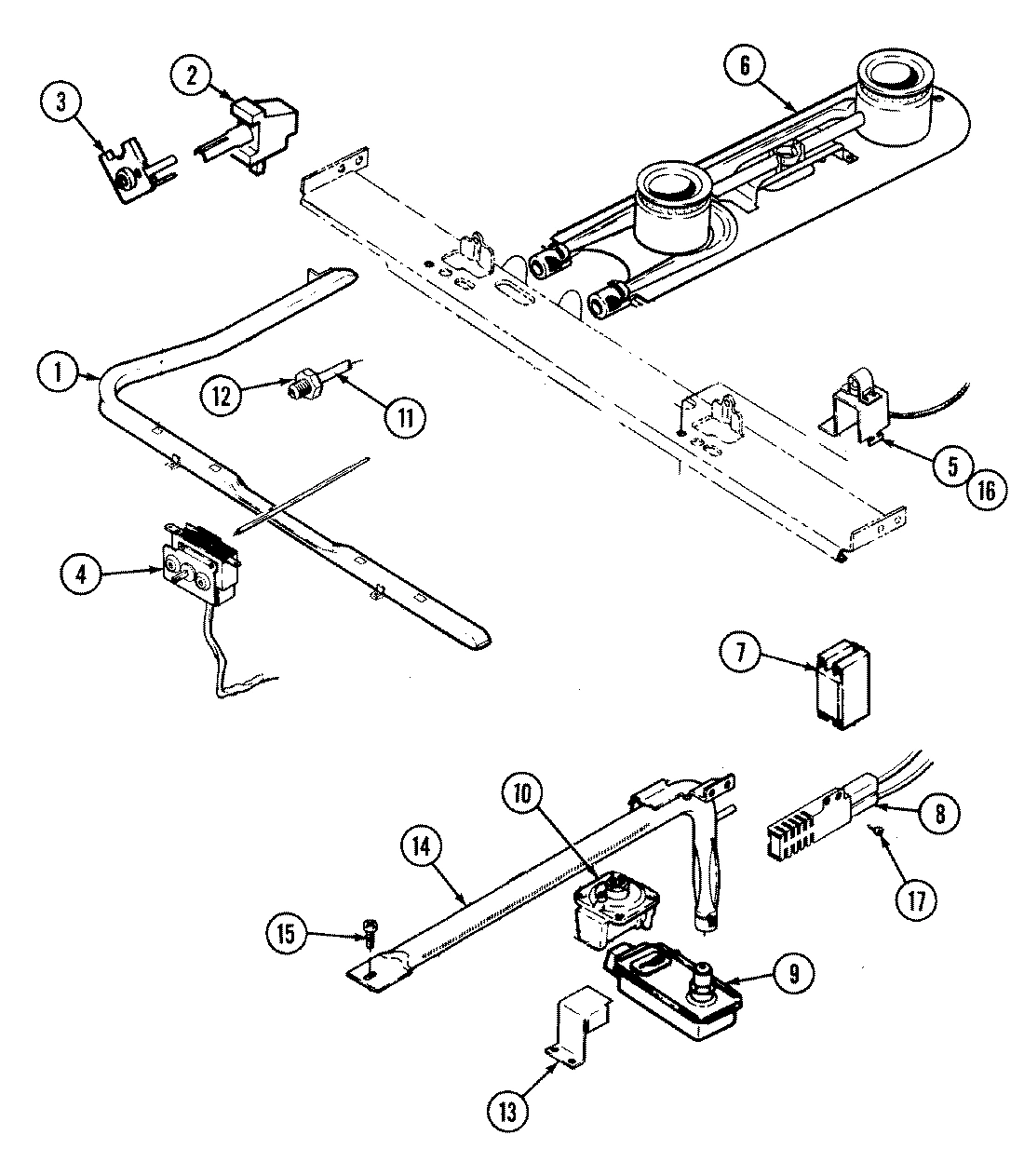 3
2
6
1
12
11
5
16
4
7
10
8
14
17
15
9
13