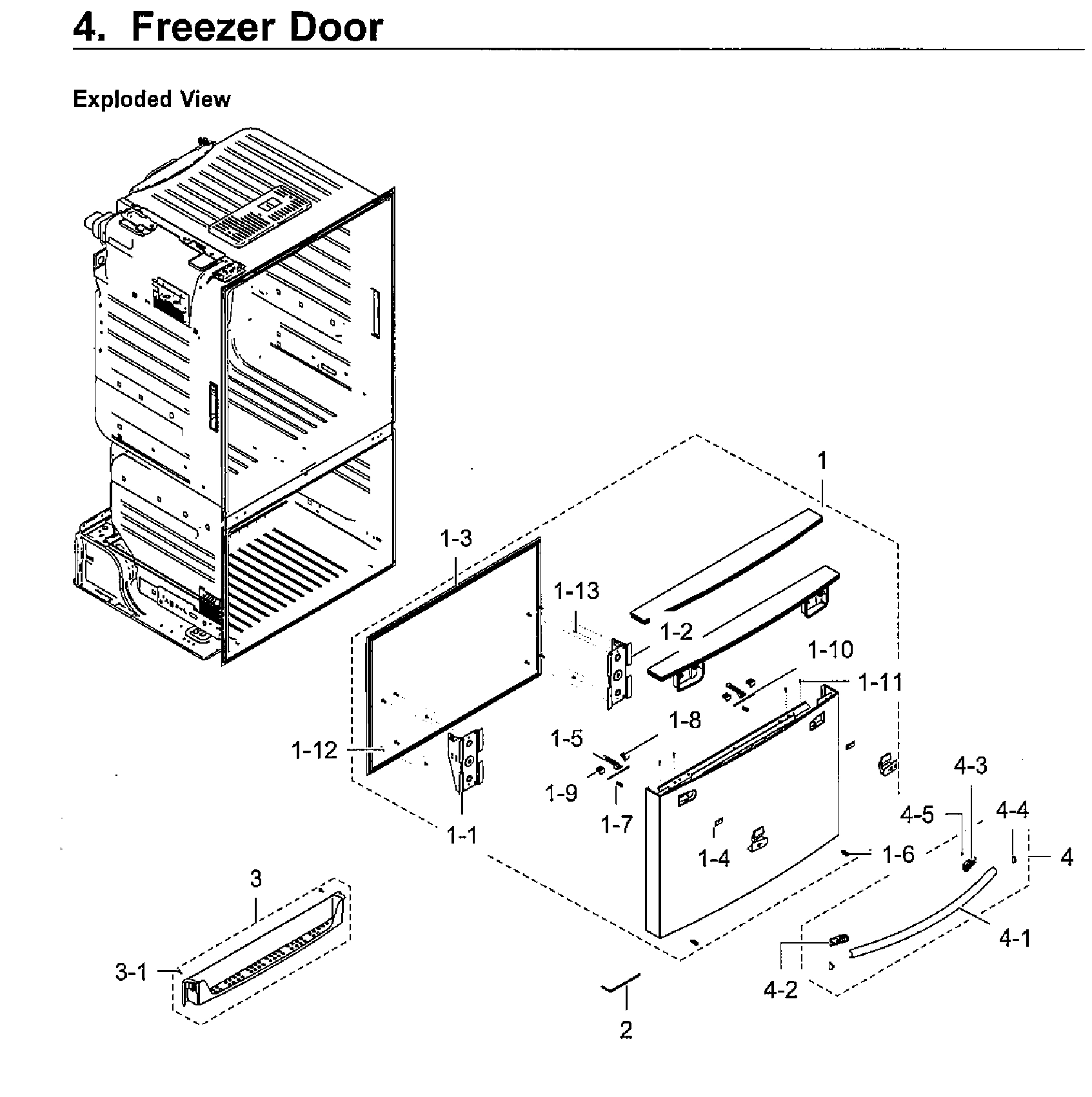 4. Freezer Door

Exploded View

1
1-3
1-13
1-2
1-10
1-11
1-8
1-5
1-12
1-9
1-7
1-1
1-4
1-6
4-3
4-5
4-4
4
4-1
4-2
3
3-1
2