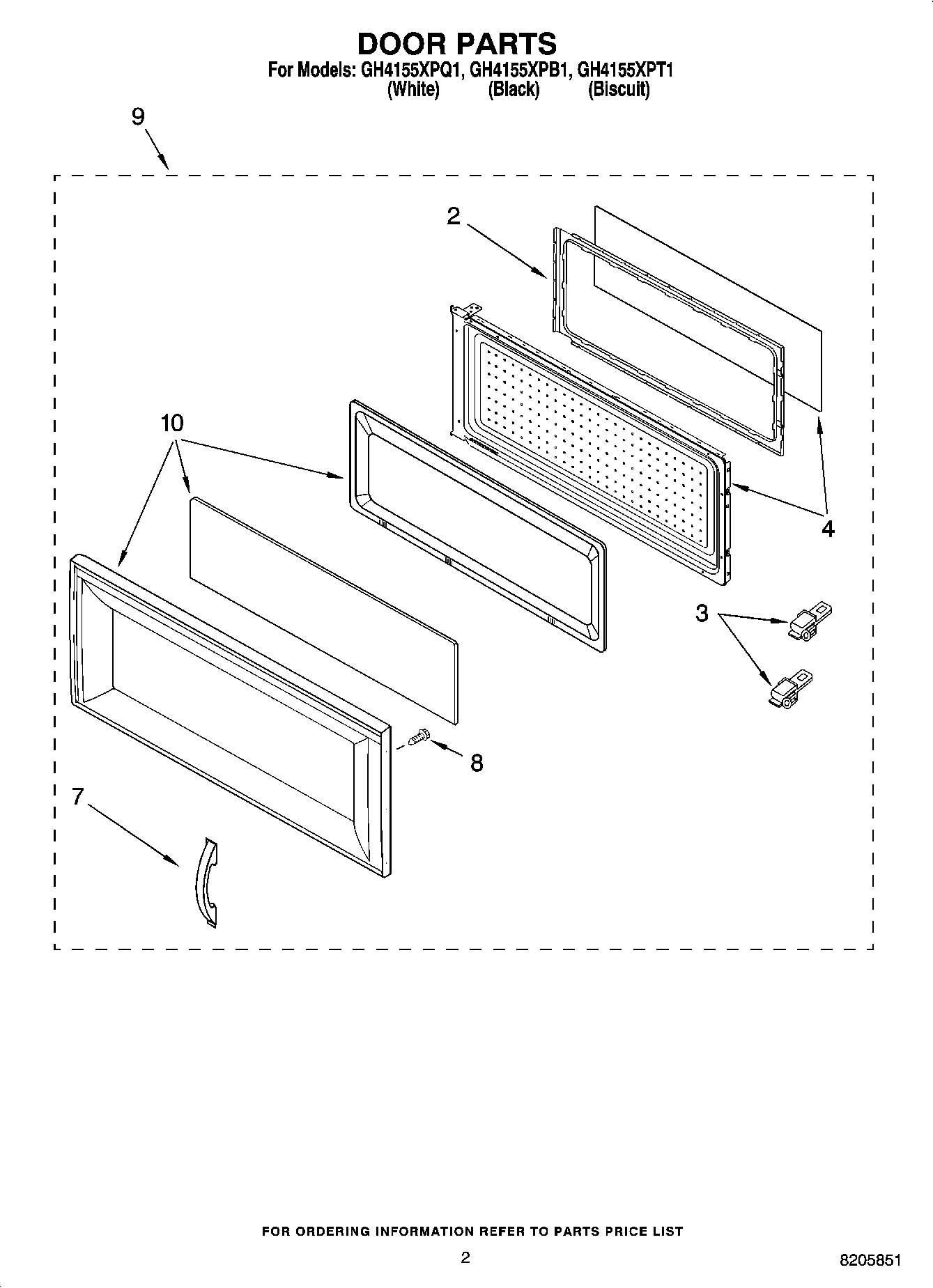 DOOR PARTS
For Models: GH4155XPQ1, GH4155XPB1, GH4155XPT1
(White) (Black) (Biscuit)

9

2

10

4

3

8

7

FOR ORDERING INFORMATION REFER TO PARTS PRICE LIST

2

8205851