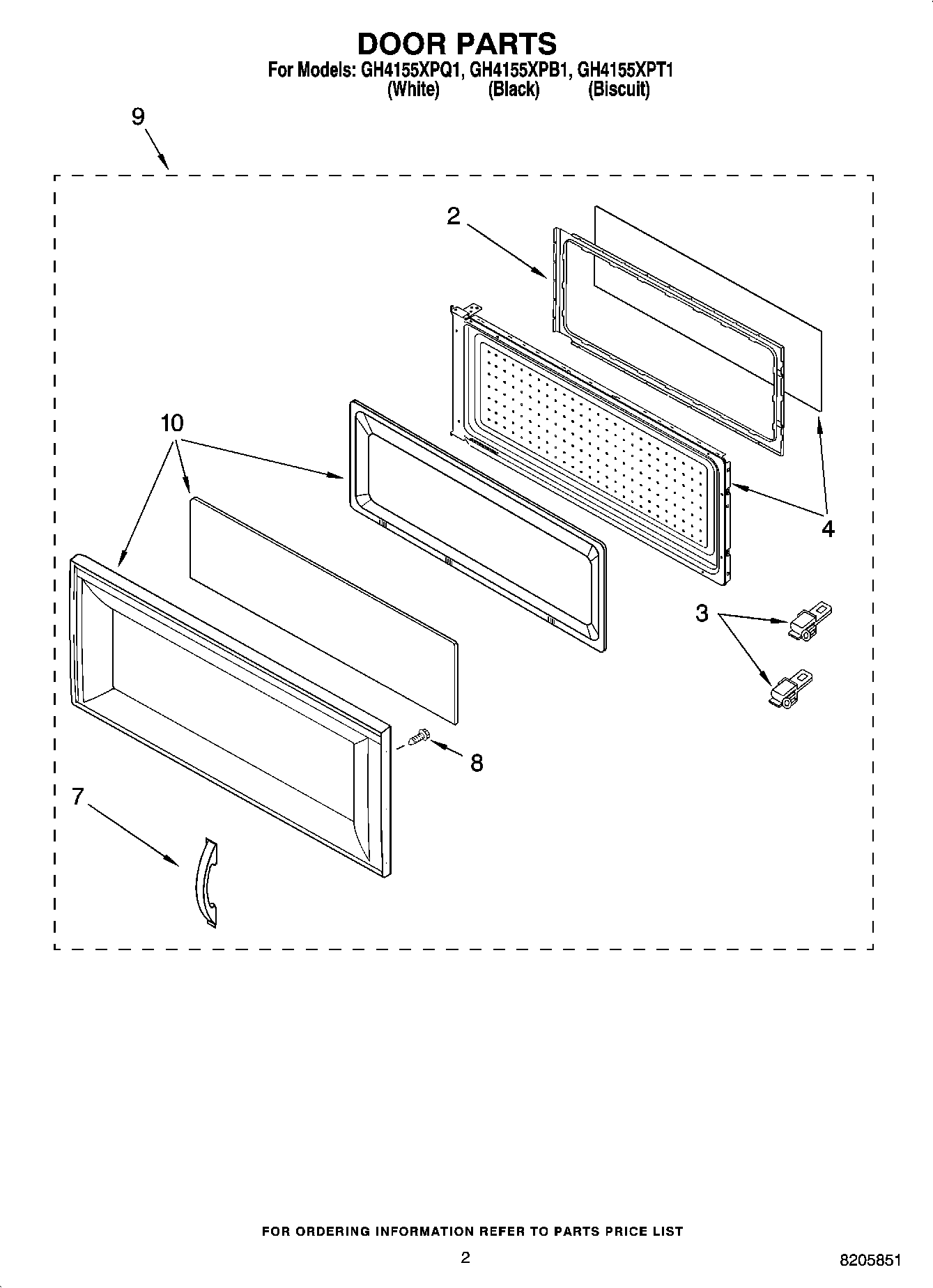 DOOR PARTS
For Models: GH4155XPQ1, GH4155XPB1, GH4155XPT1
(White) (Black) (Biscuit)

9

2

10

4

3

8

7

FOR ORDERING INFORMATION REFER TO PARTS PRICE LIST

2

8205851