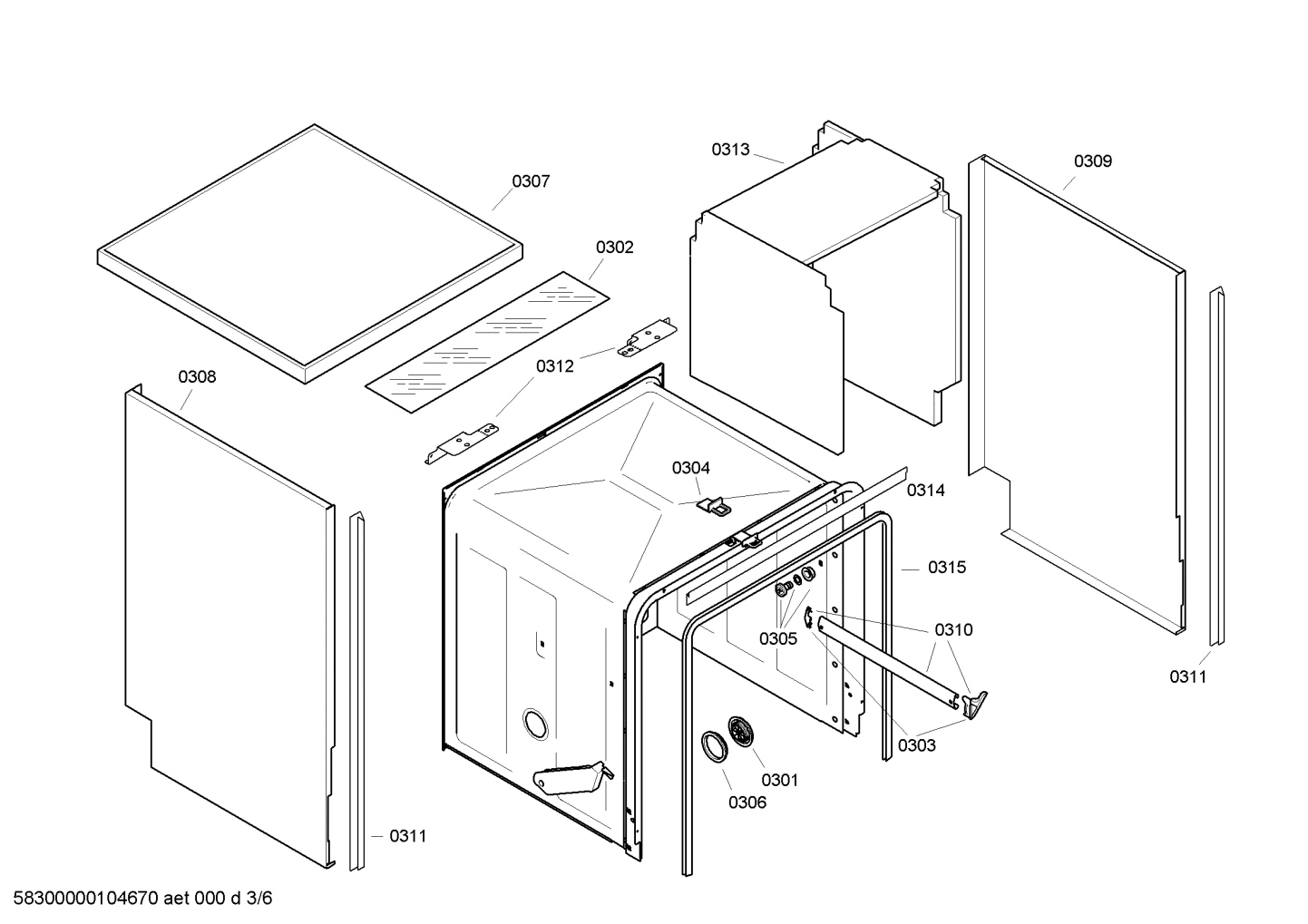 0313
0309
0307
0302
0312
0308
0304
0314
0315
0305
0310
0311
0303
0301
0306
0311
58300000104670 aet 000 d 3/6