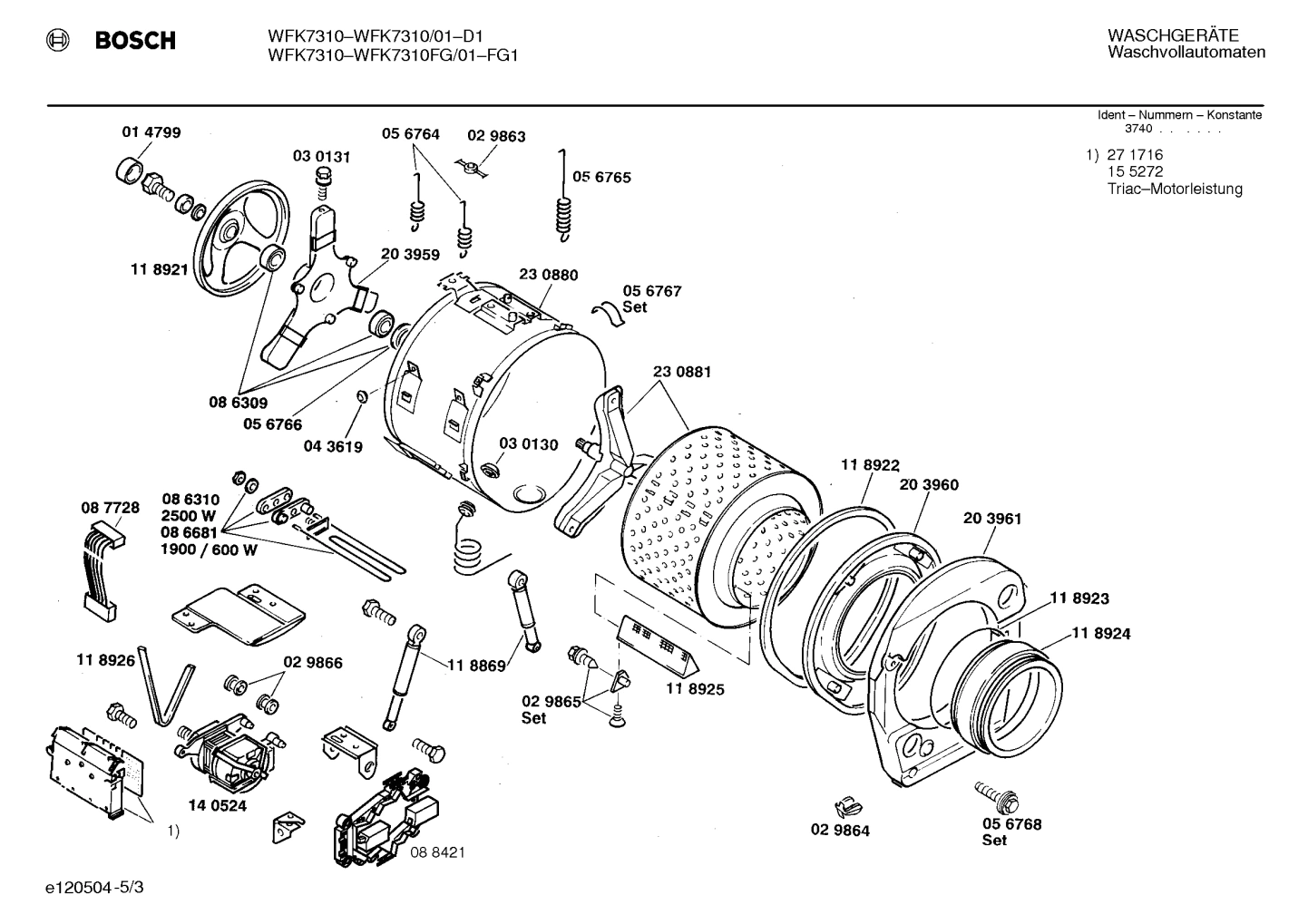 BOSCH

WFK7310–WFK7310/01–D1
WFK7310–WFK7310FG/01–FG1

WASCHGERÄTE
Waschvollautomaten

Ident – Nummern – Konstante
3740 . . . . . .

1) 27 1716
15 5272
Triac–Motorleistung

01 4799
03 0131
05 6764
02 9863
05 6765
11 8921
20 3959
23 0880
05 6767
Set
08 6309
05 6766
04 3619
23 0881
03 0130
11 8922
20 3960
20 3961
08 7728
08 6310
2500 W
08 6681
1900 / 600 W
11 8923
11 8924
11 8926
02 9866
11 8869
02 9865
Set
11 8925
14 0524
1)
08 8421
02 9864
05 6768
Set

e120504-5/3