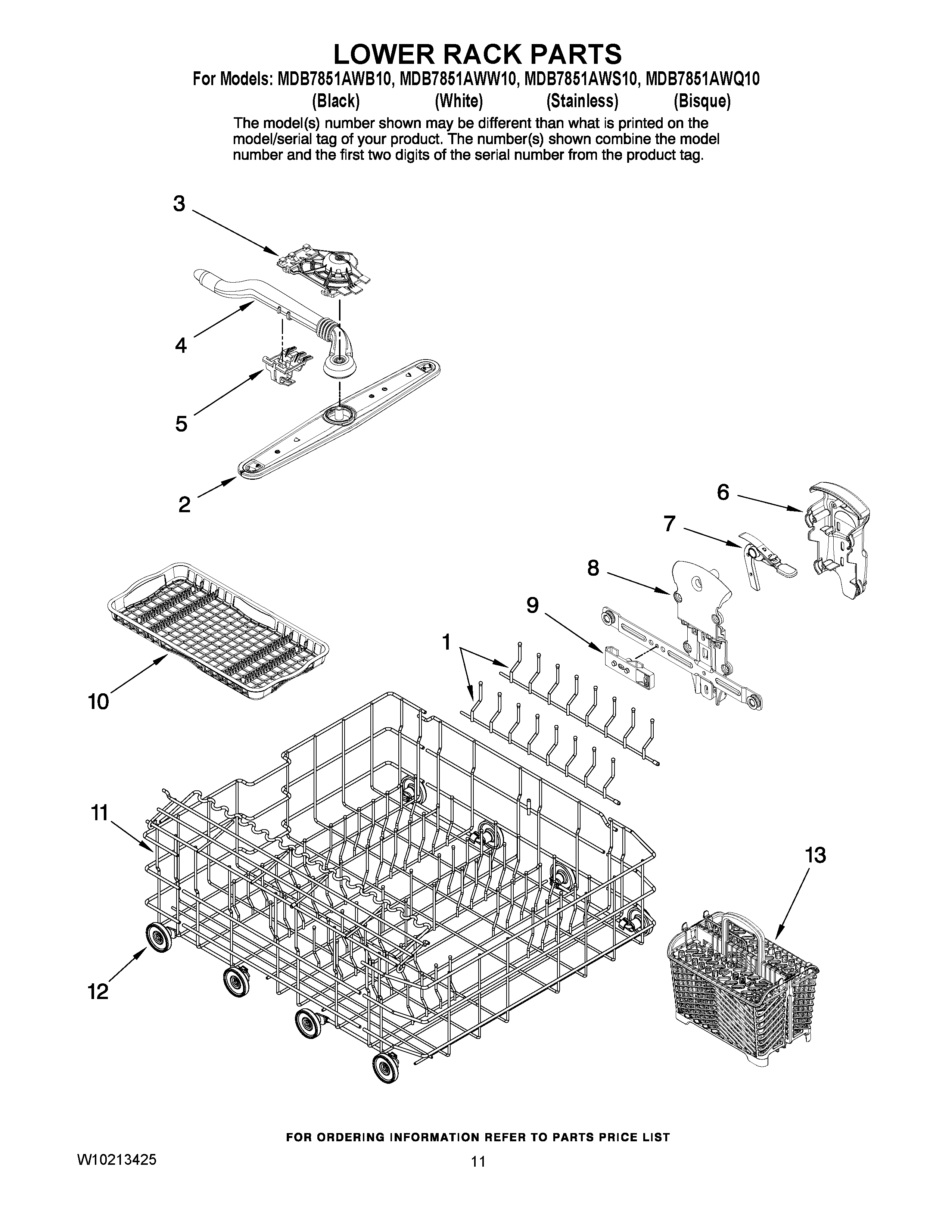 LOWER RACK PARTS

For Models: MDB7851AWB10, MDB7851AWW10, MDB7851AWS10, MDB7851AWQ10
(Black) (White) (Stainless) (Bisque)

The model(s) number shown may be different than what is printed on the model/serial tag of your product. The number(s) shown combine the model number and the first two digits of the serial number from the product tag.

3
4
5
2
6
7
8
9
1
10
11
13
12

FOR ORDERING INFORMATION REFER TO PARTS PRICE LIST

W10213425

11