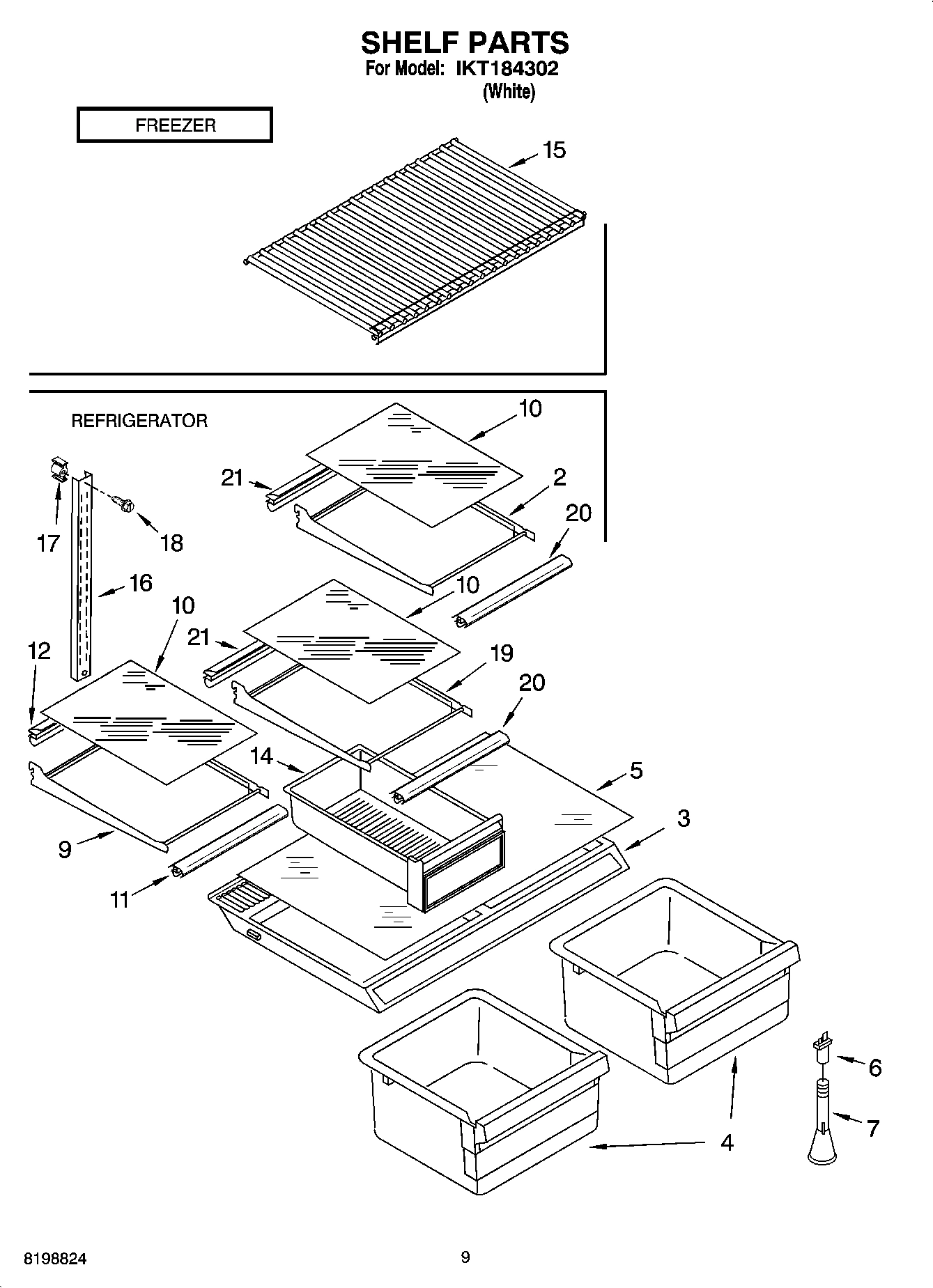 SHELF PARTS
For Model: IKT184302
(White)

FREEZER

15

REFRIGERATOR

10
21
2
20
17
18
16
10
10
21
19
12
20
14
5
3
9
11
6
7
4

8198824

9