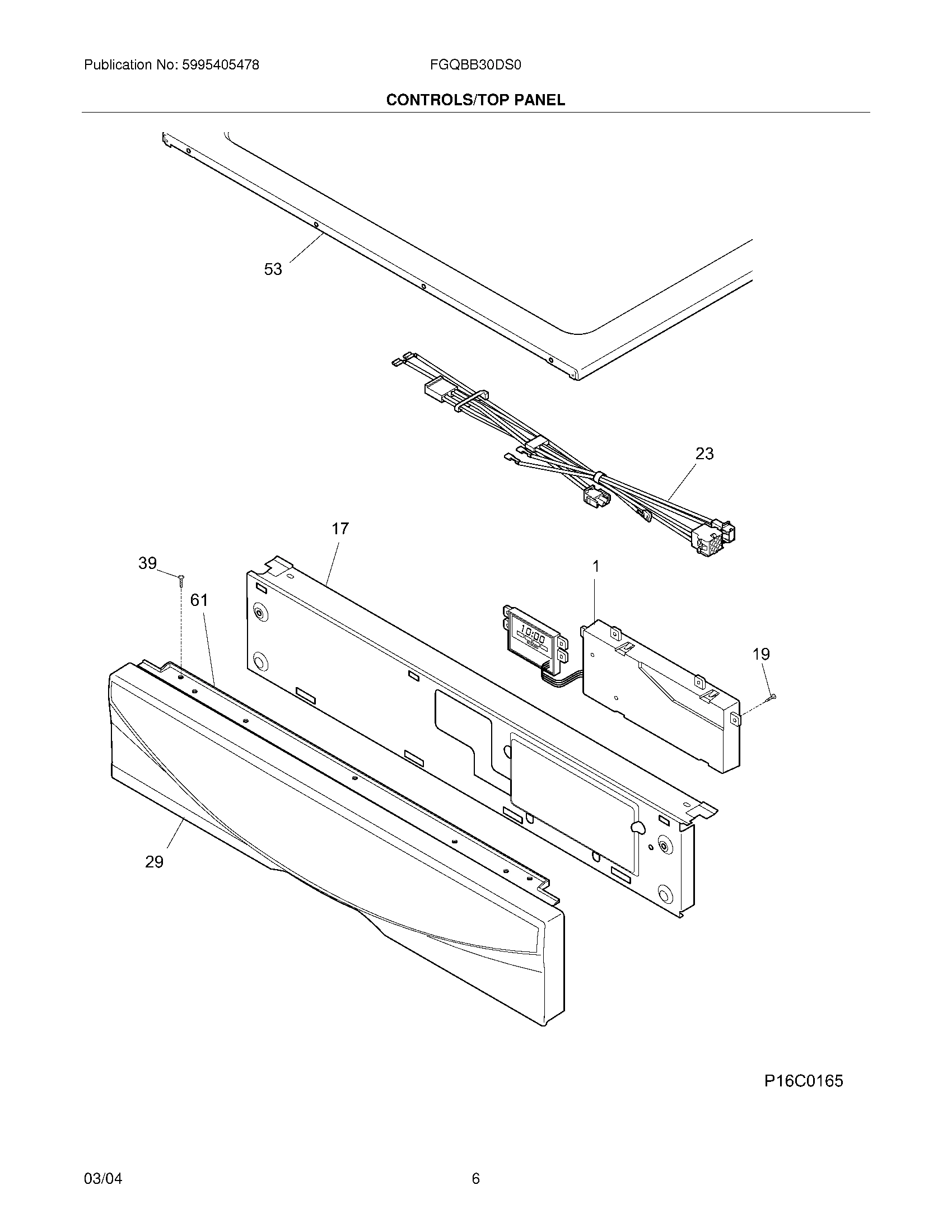 Publication No: 5995405478

FGQBB30DS0

CONTROLS/TOP PANEL

53

23

17

39

61

1

10:00

19

29

P16C0165

03/04

6