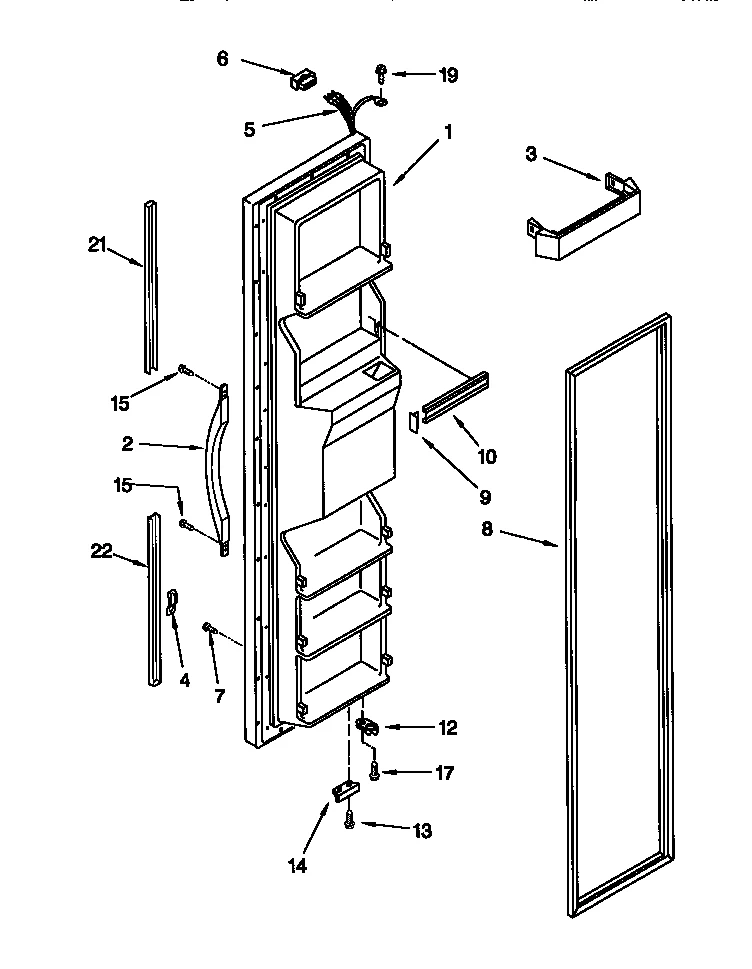 6
19
5
1
3
21
15
2
10
9
15
8
22
4
7
12
17
14
13